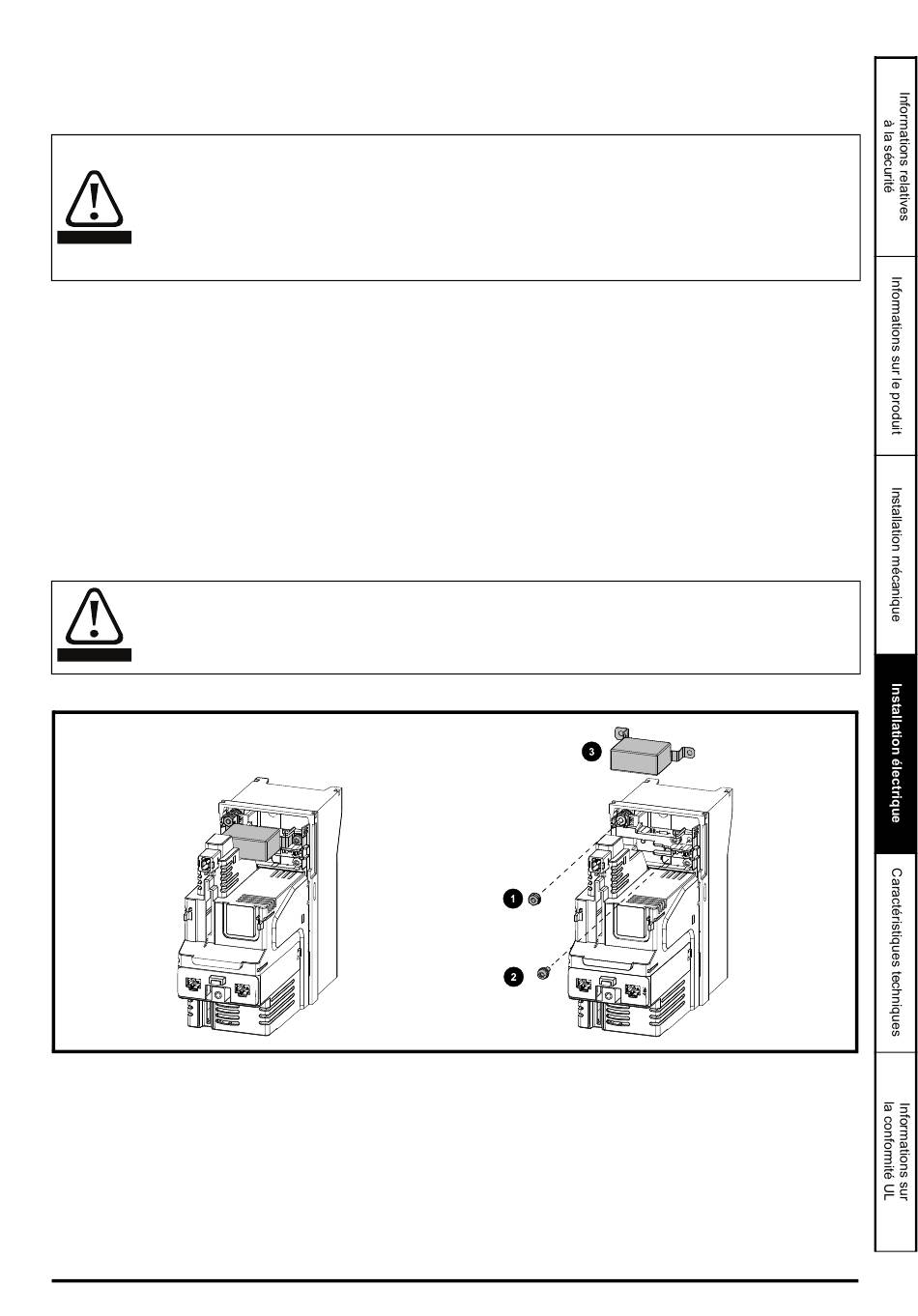 Informations relatives à la sécurité

Informations sur le produit

Installation mécanique

Installation électrique

Caractéristiques techniques

Informations sur la conformité UL

3

1

2