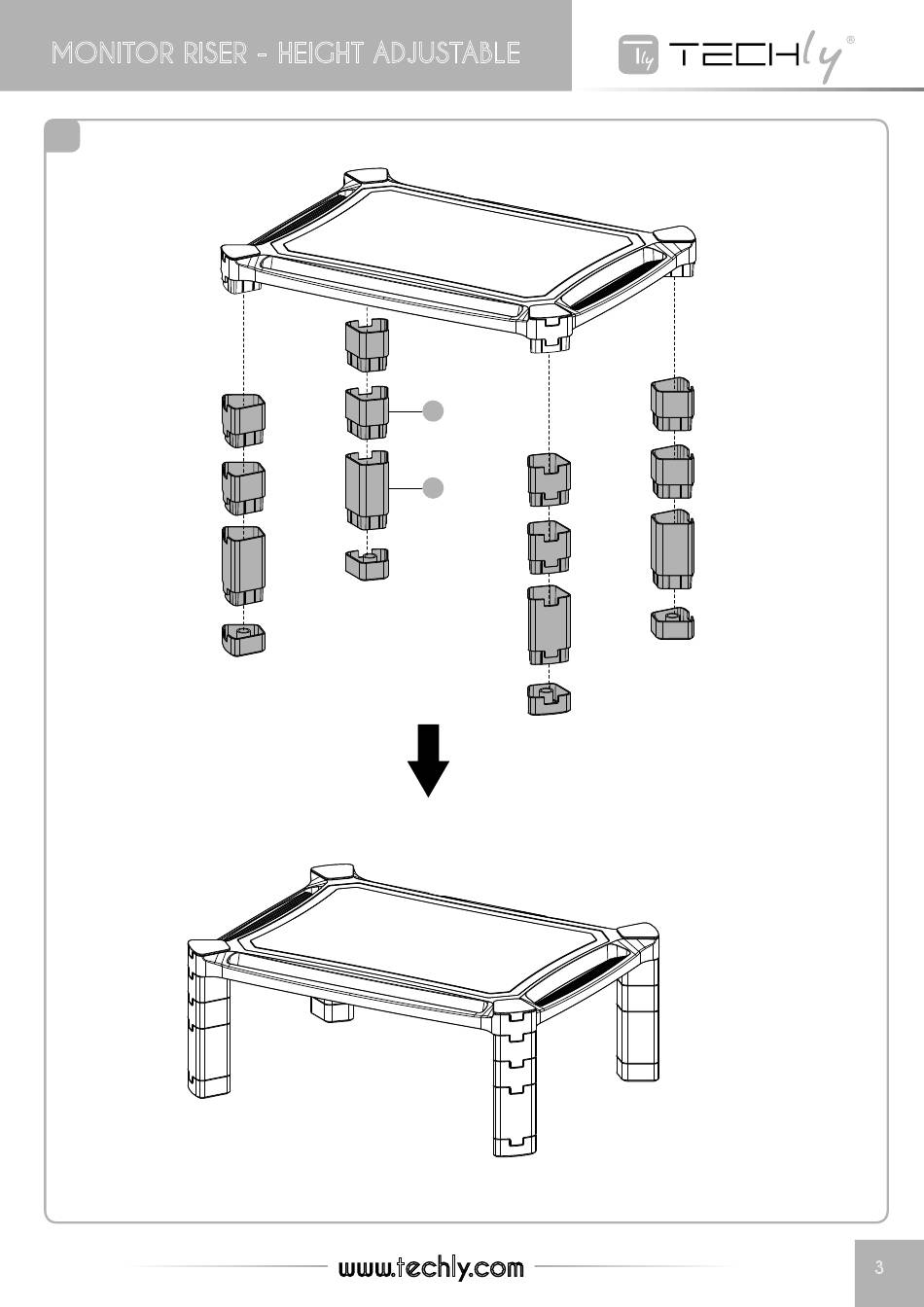 MONITOR RISER - HEIGHT ADJUSTABLE

Tly TECHly®

www.techly.com

3