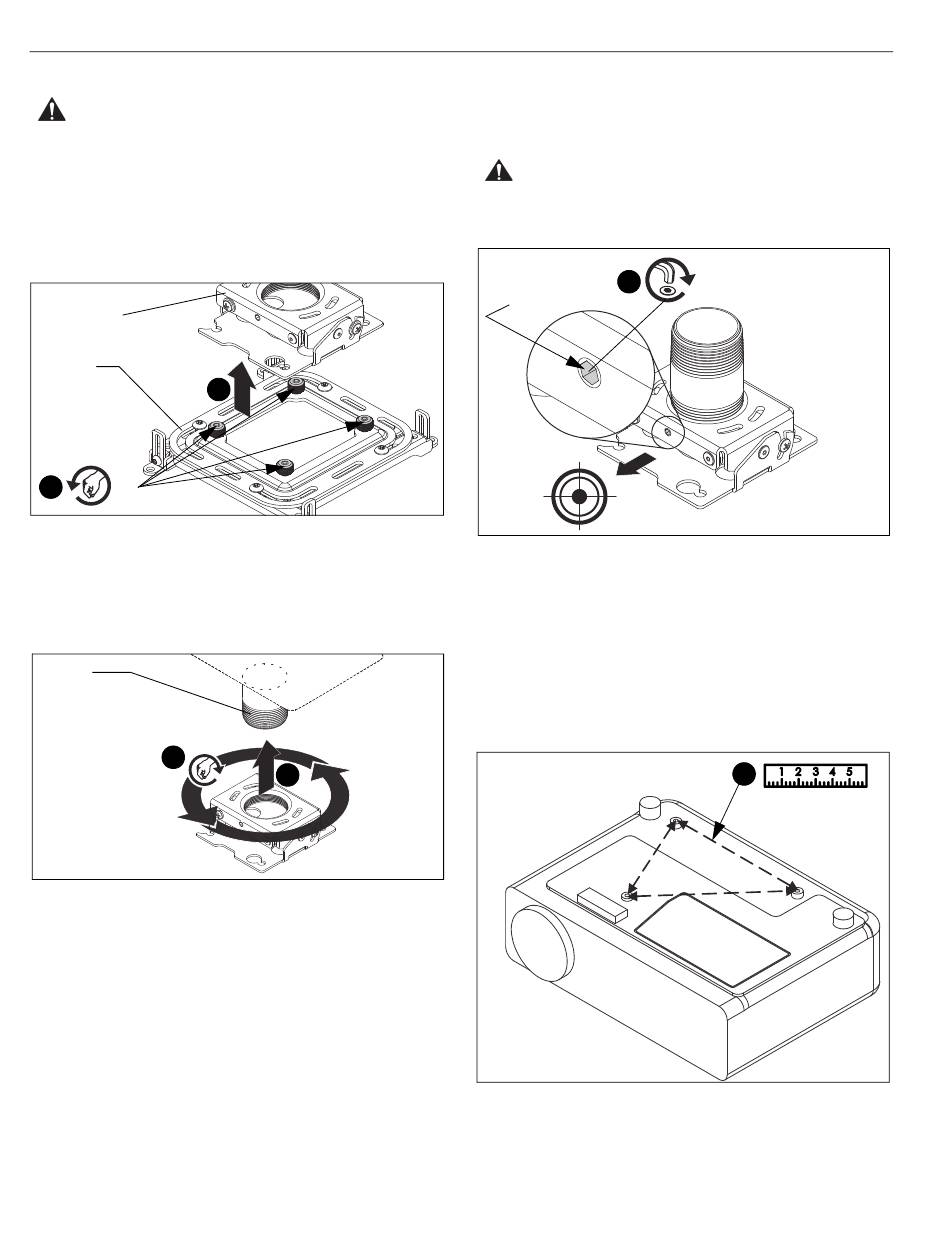 1 2 3 4 5