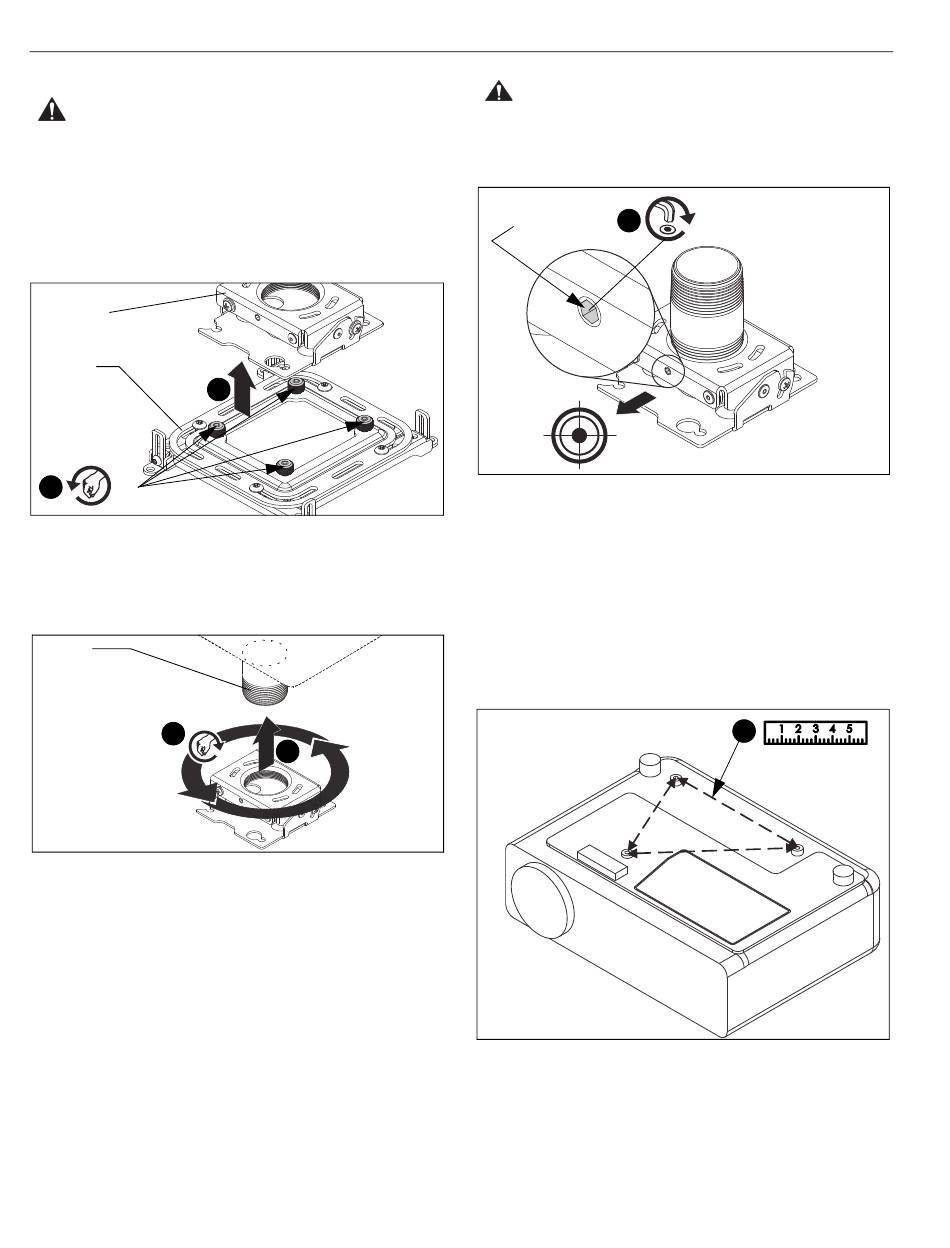 1 2 3 4 5