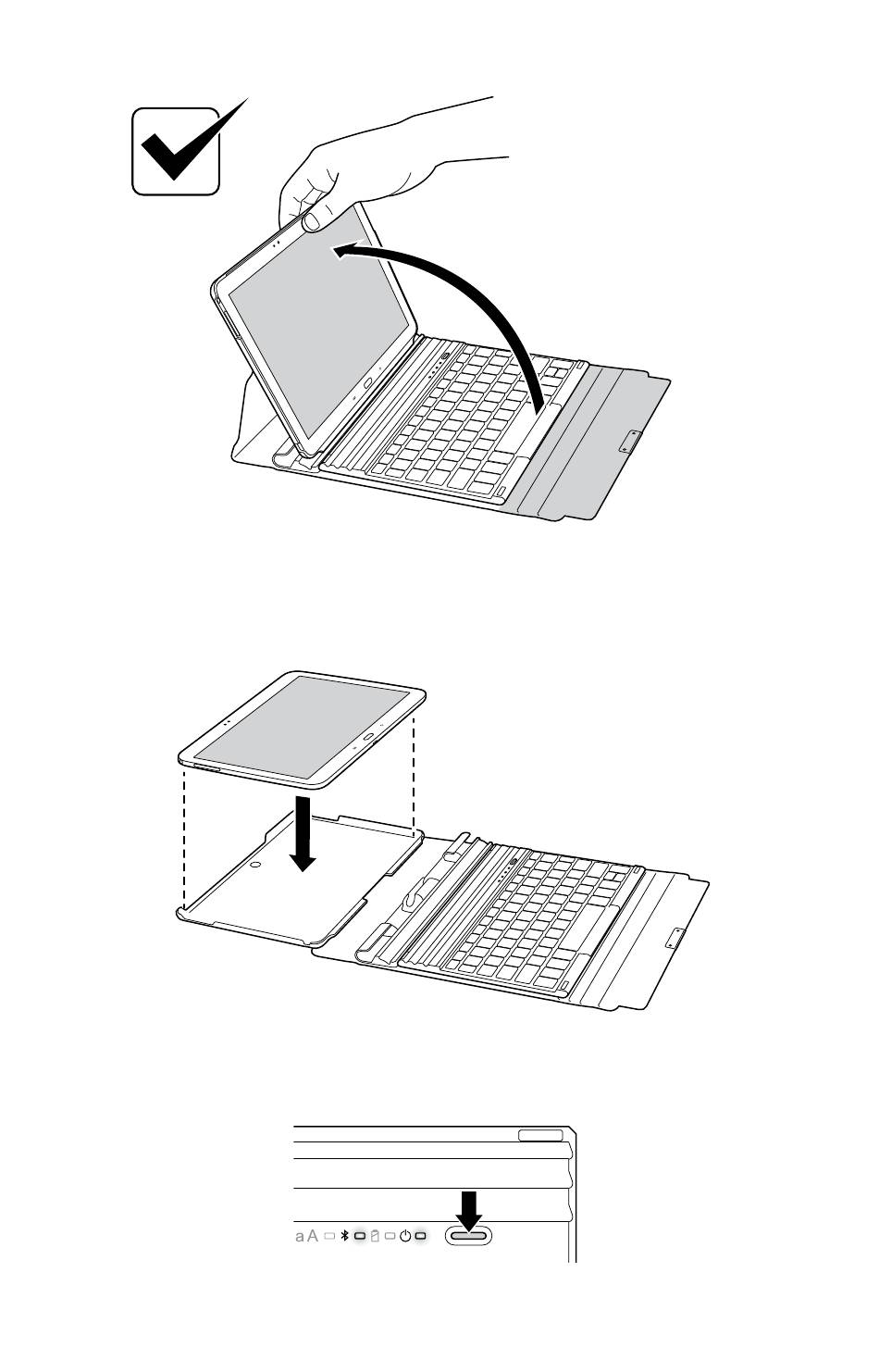 aA