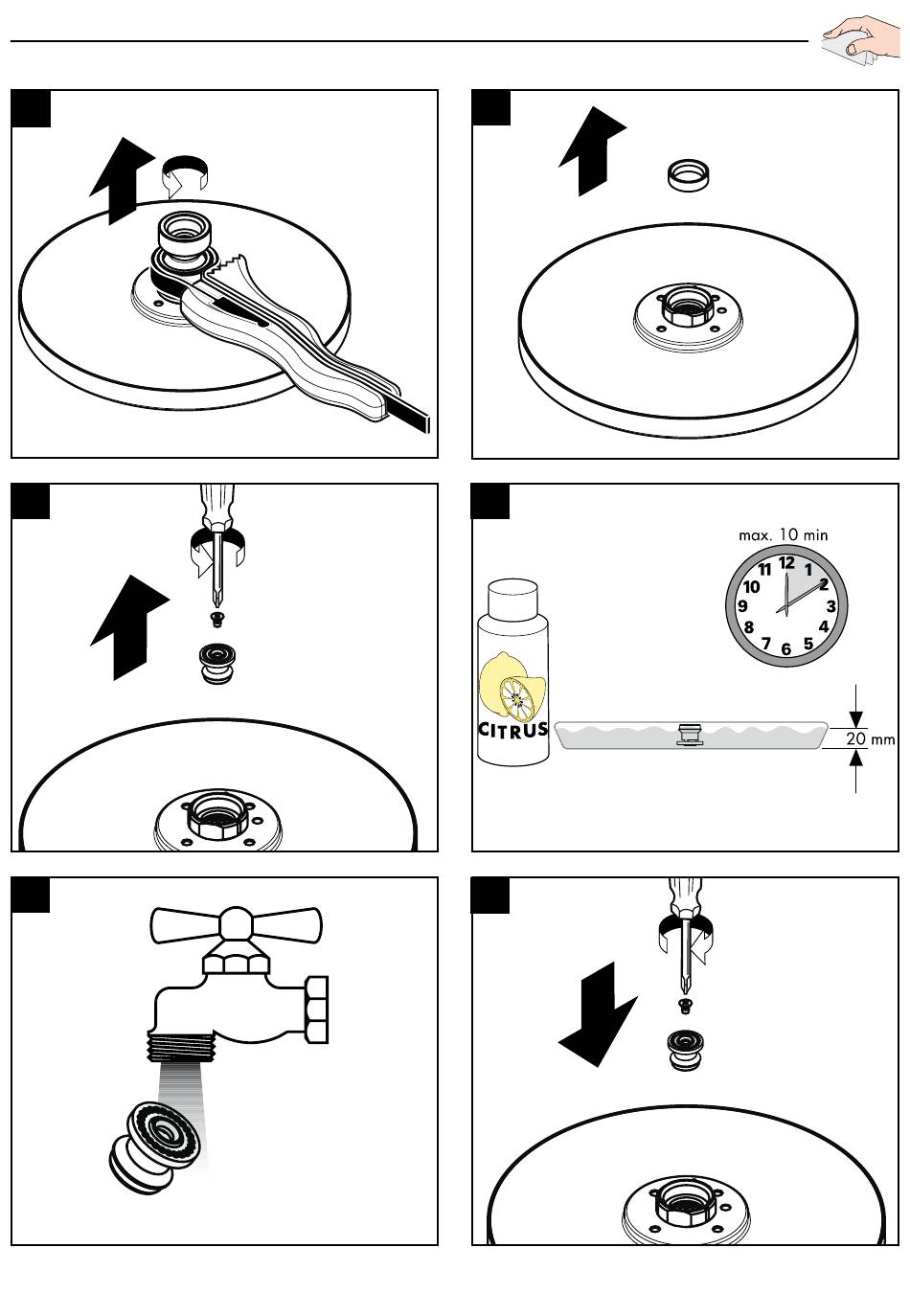 max. 10 min

12
1
2
3
4
5
6
7
8
9
10
11

CITRUS

20 mm