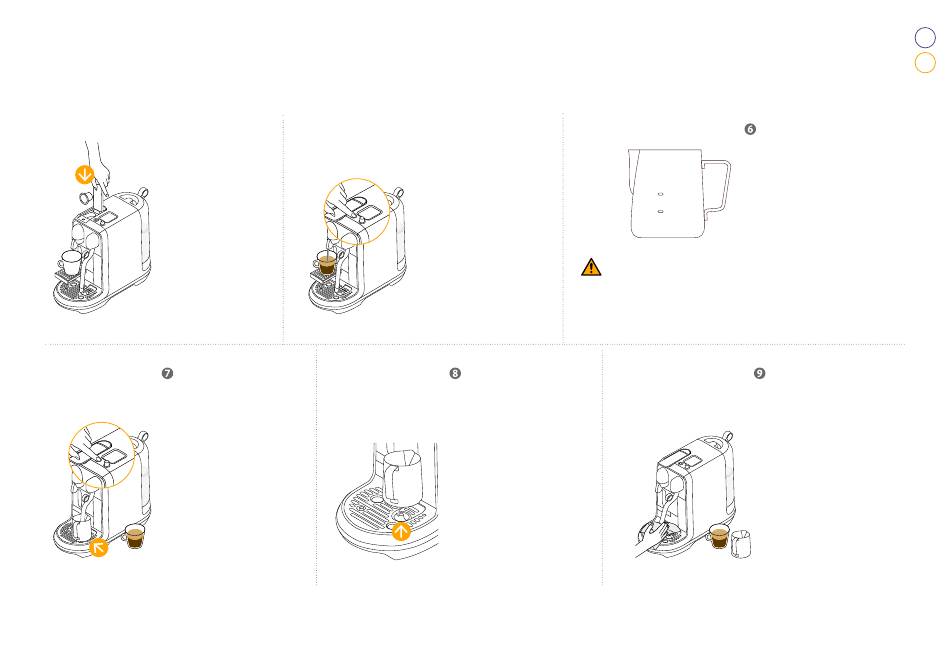 6

7

8

9