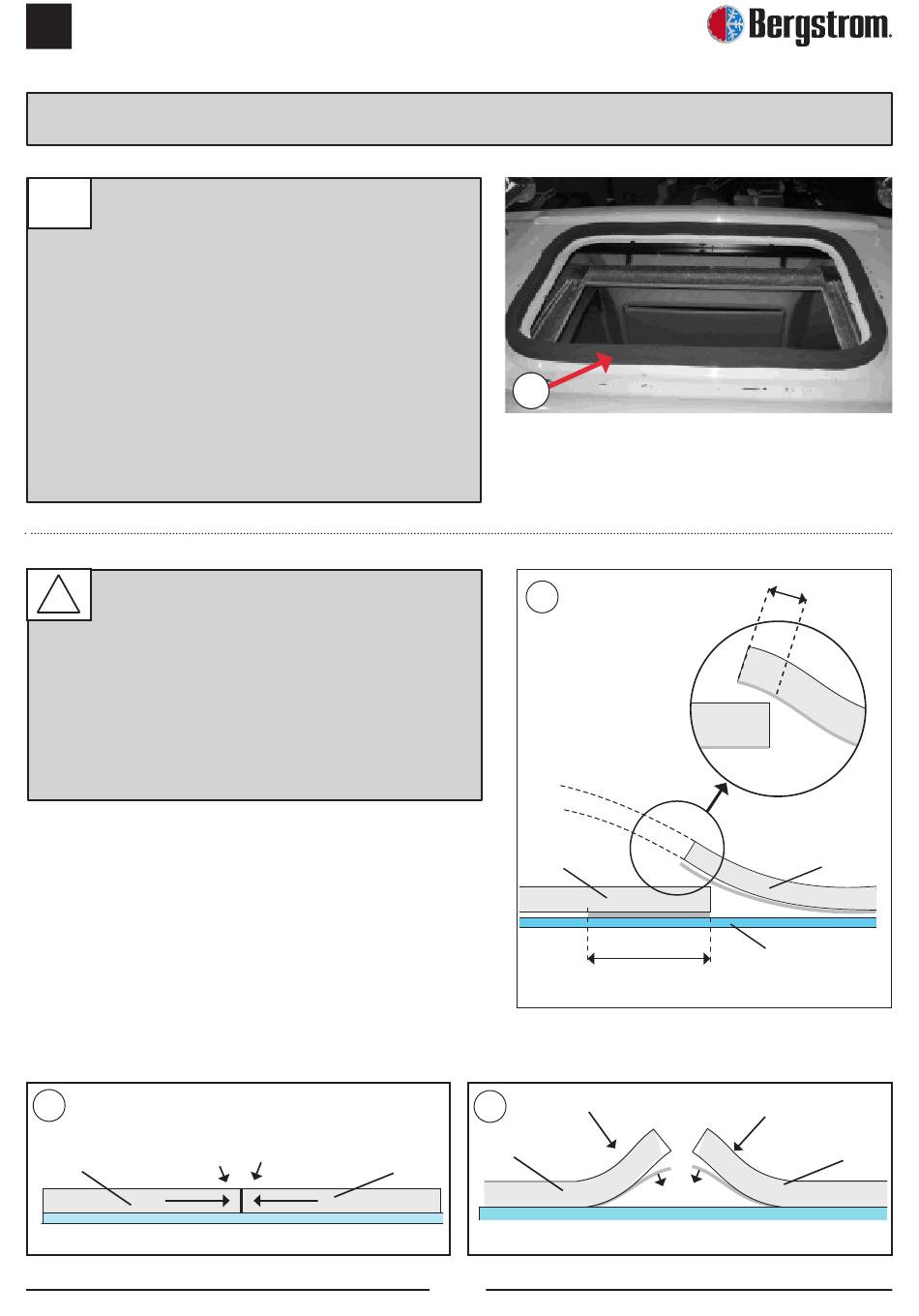 Bergstrom.