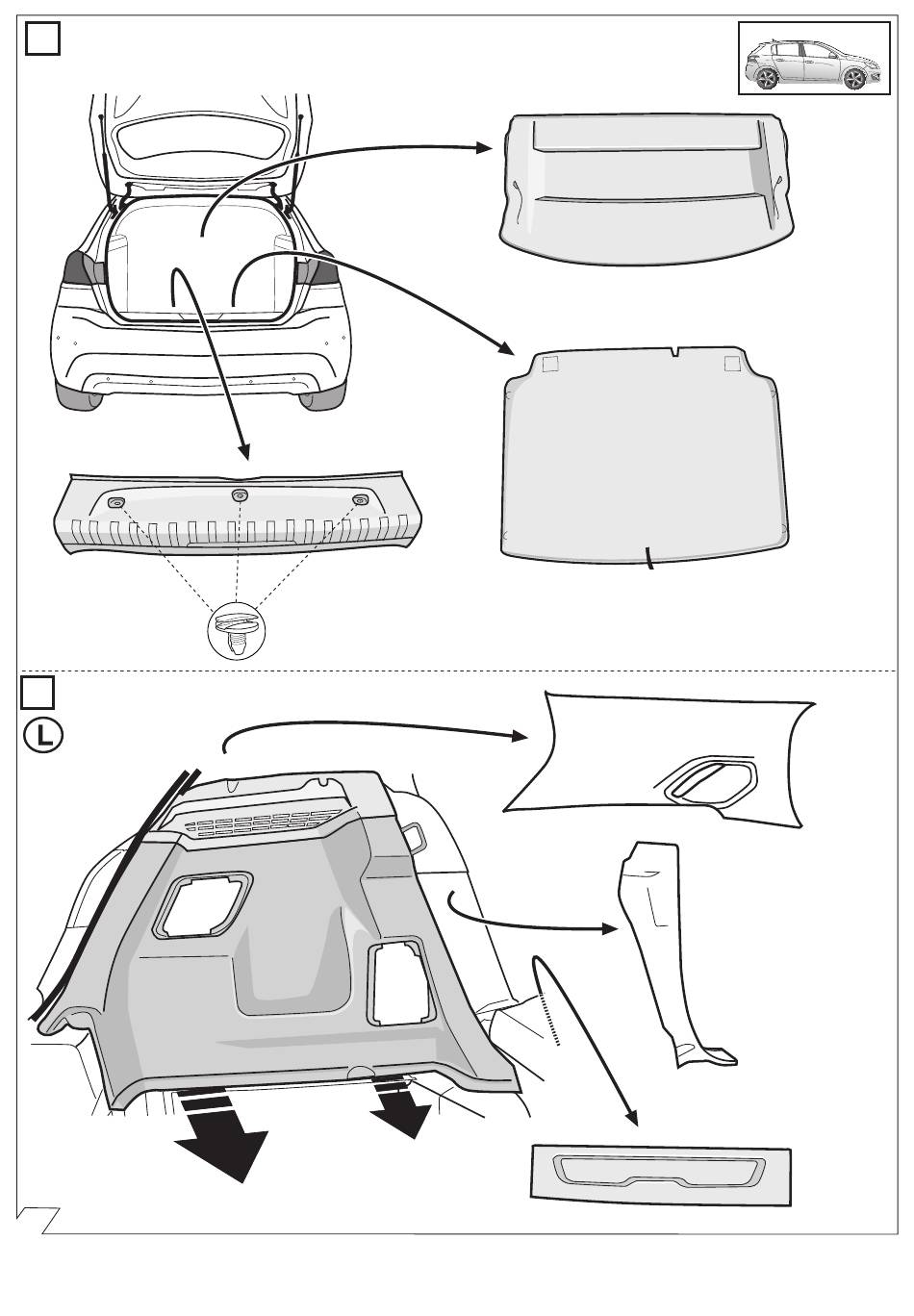 L