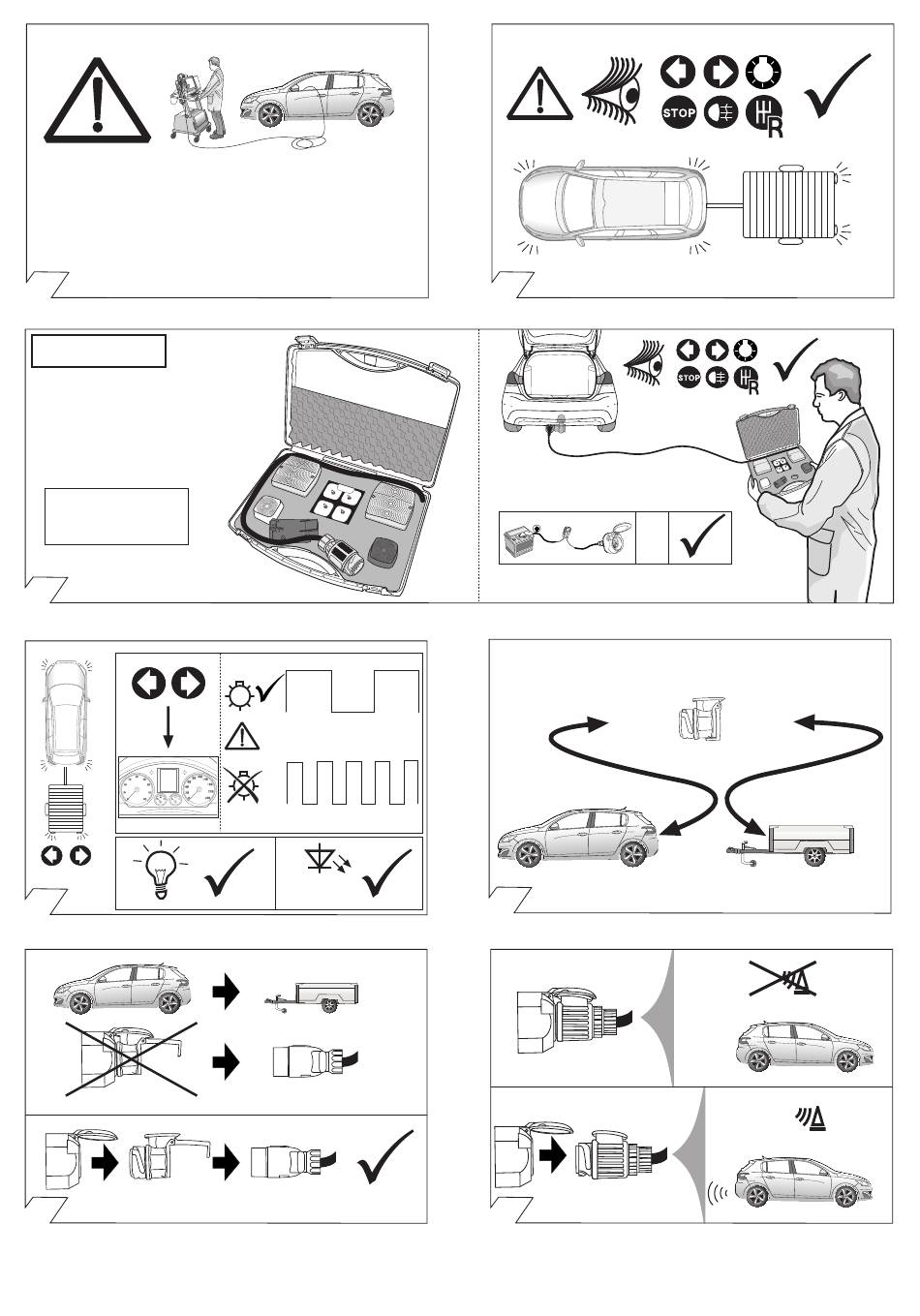 STOP

R

STOP

R