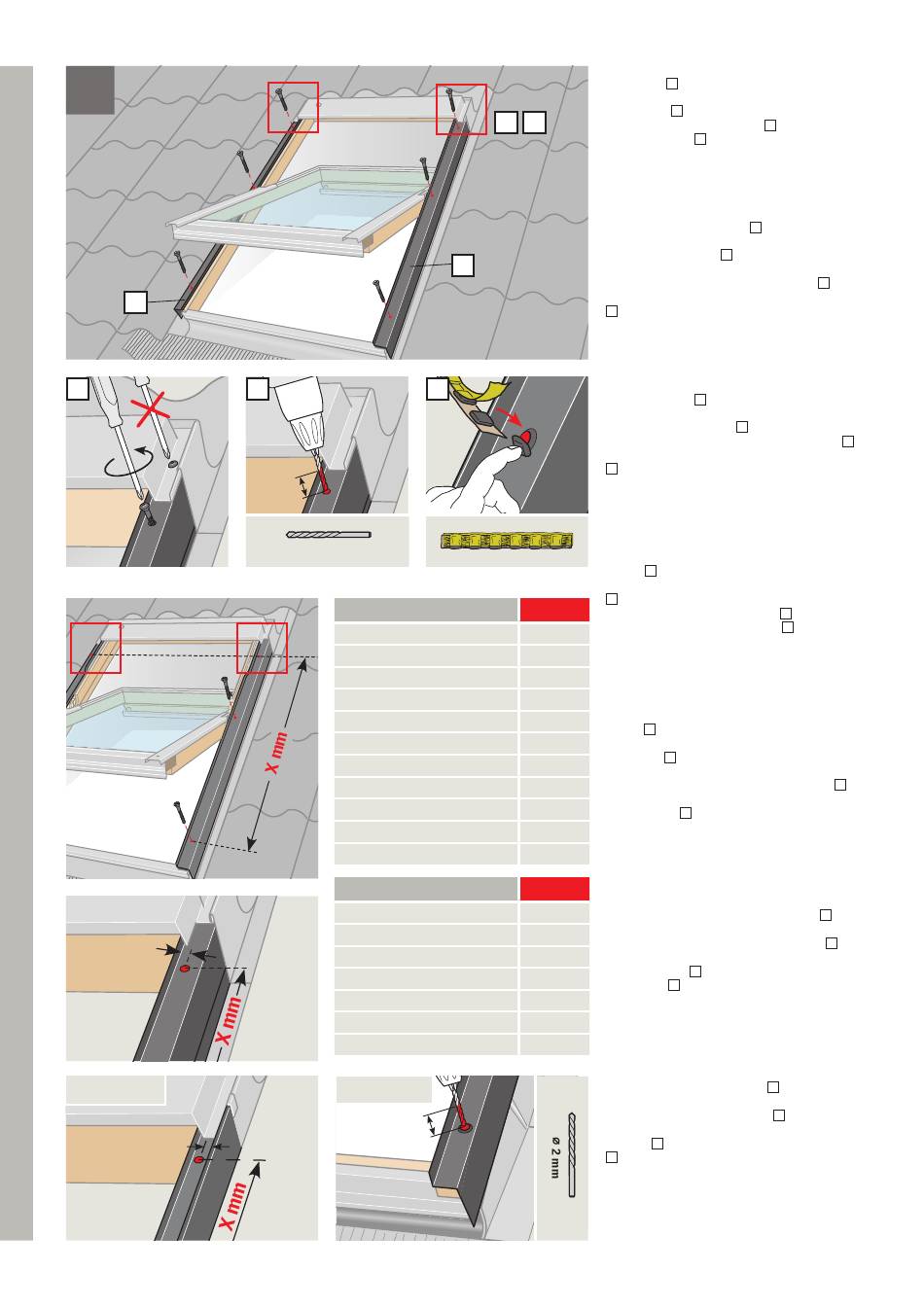 X mm

X mm

X mm

ø 2 mm