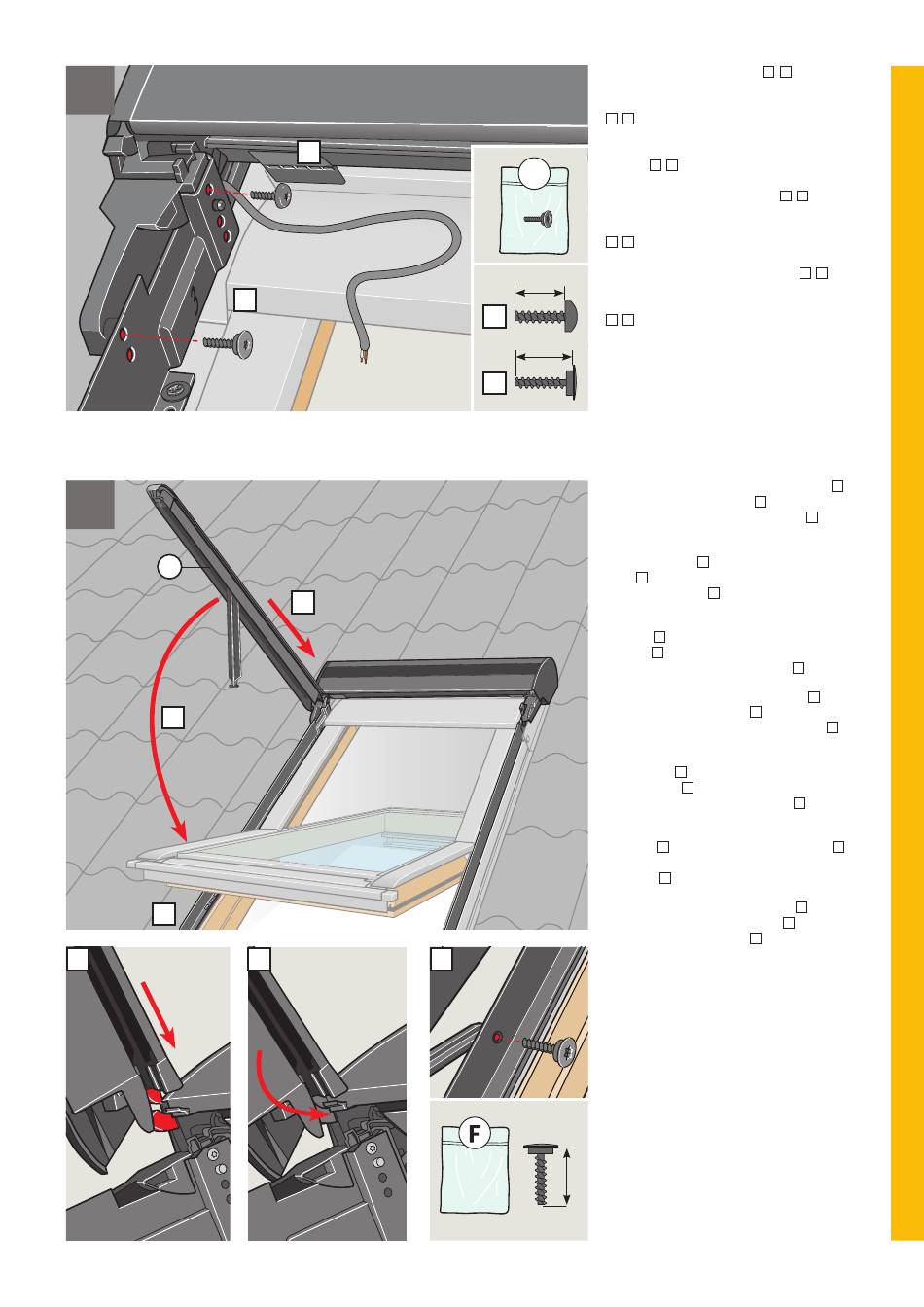 F