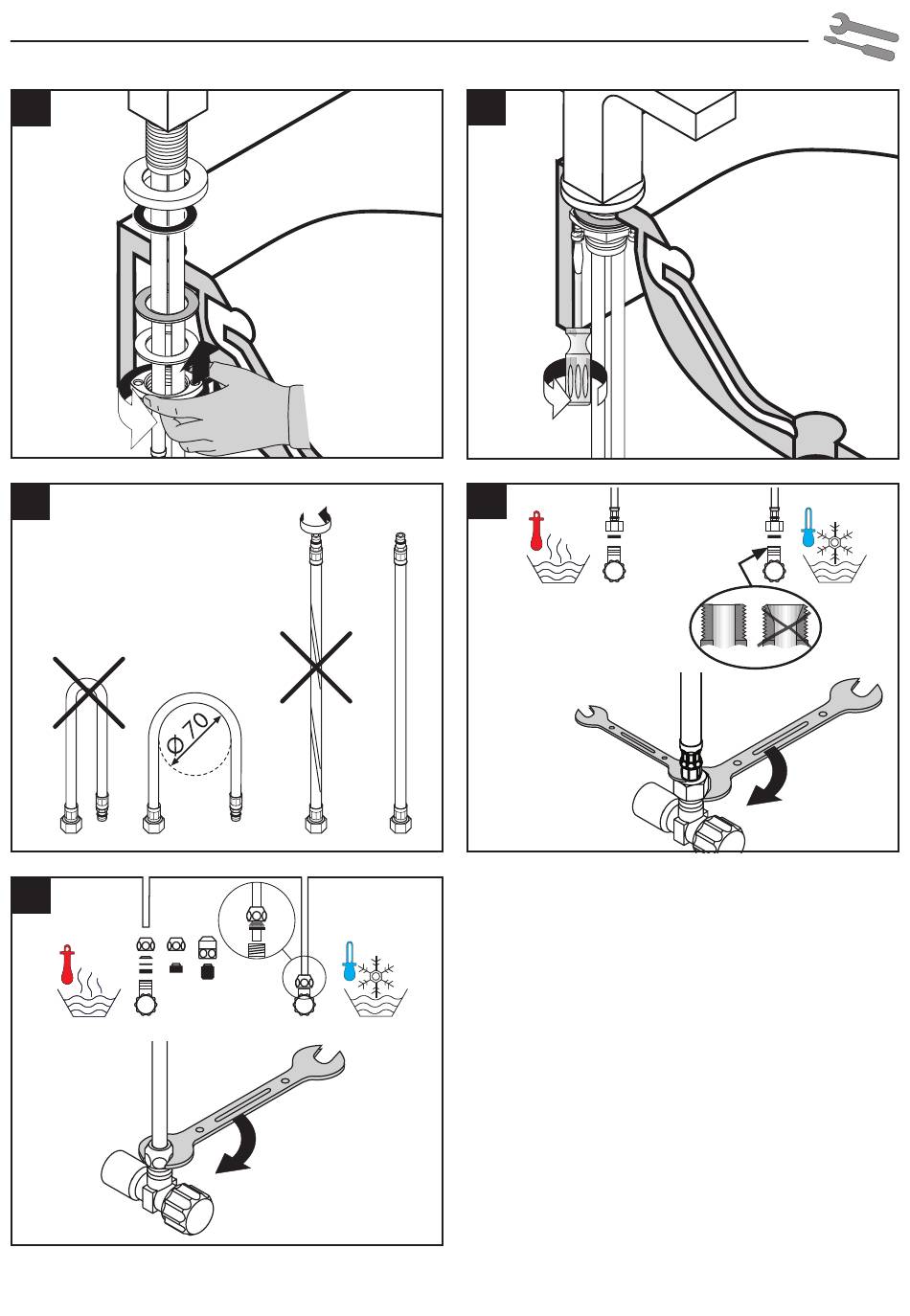 Ø 70