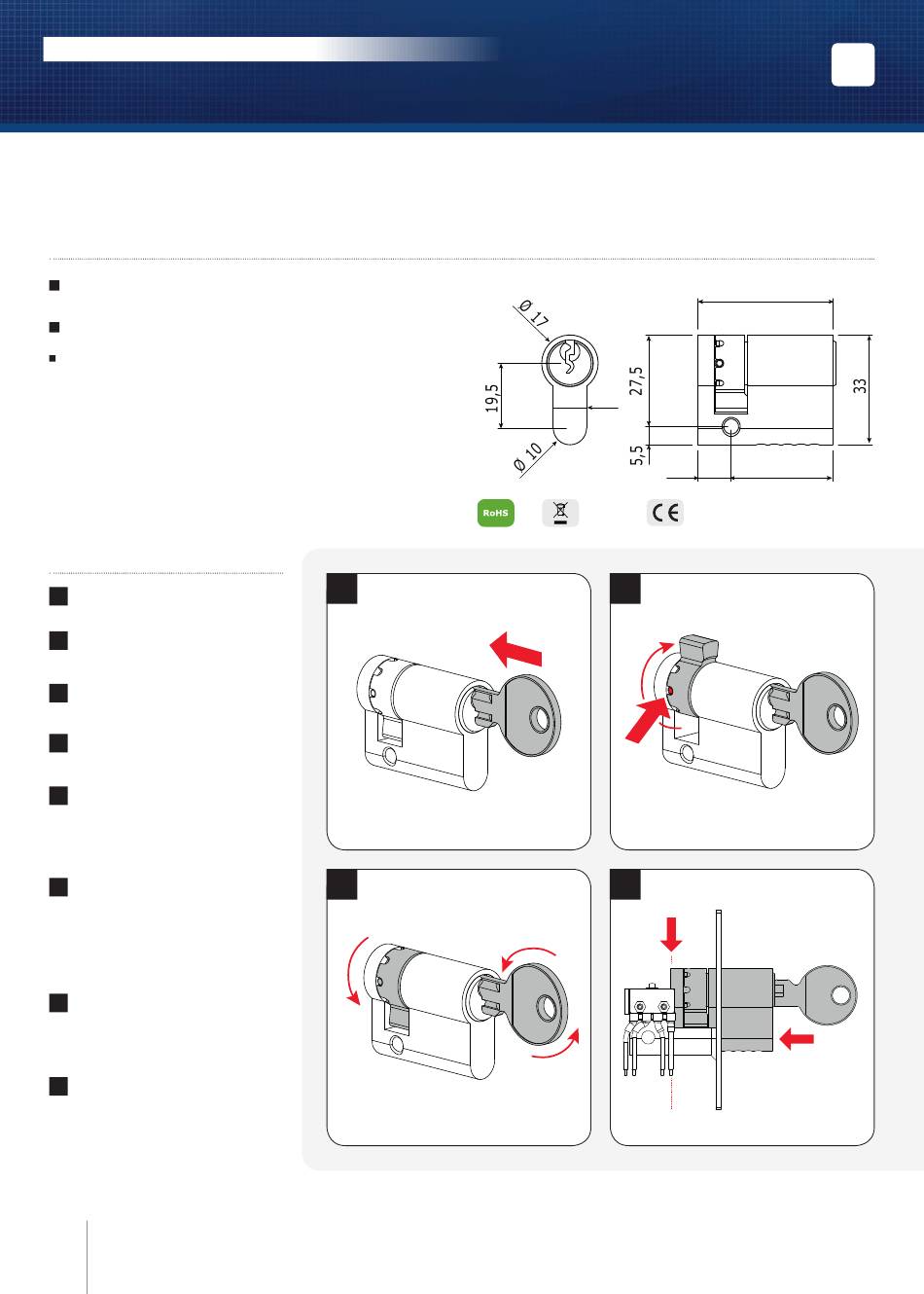 Ø 17

19,5

Ø 10

27,5

5,5

33

RoHS

CE