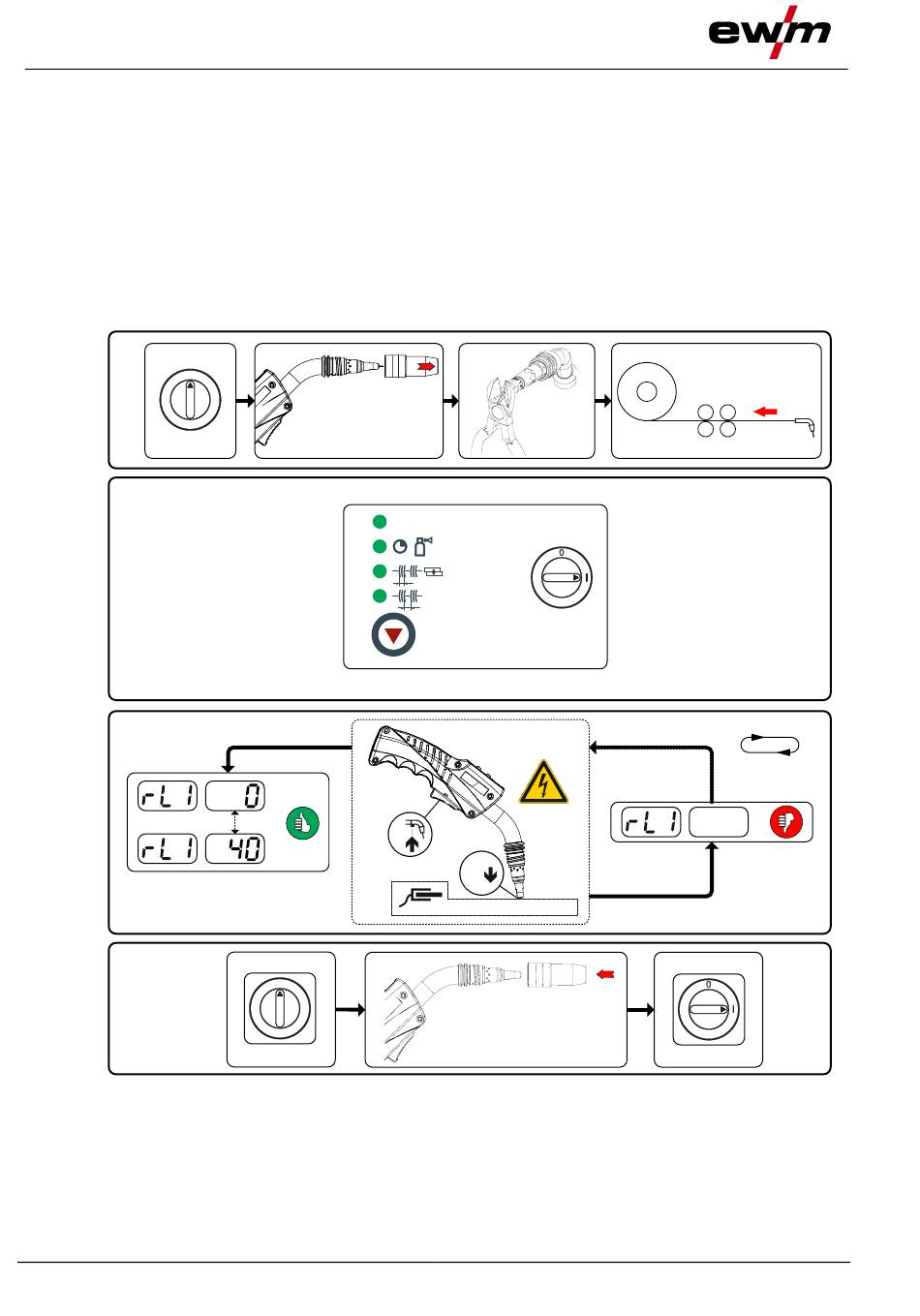 ewm

0
I

rL1 0
rL1 40

rL1

0
I