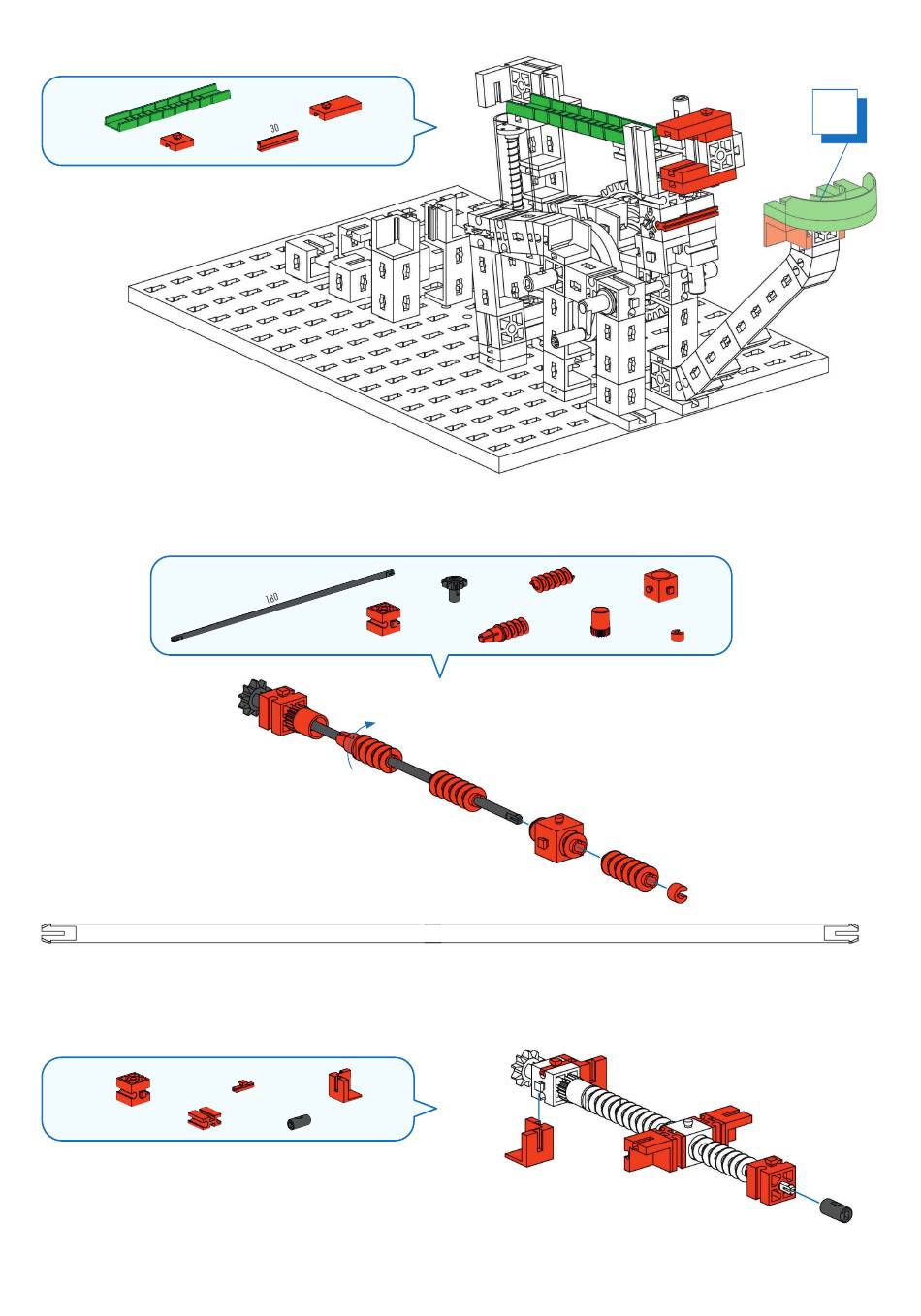 30

180