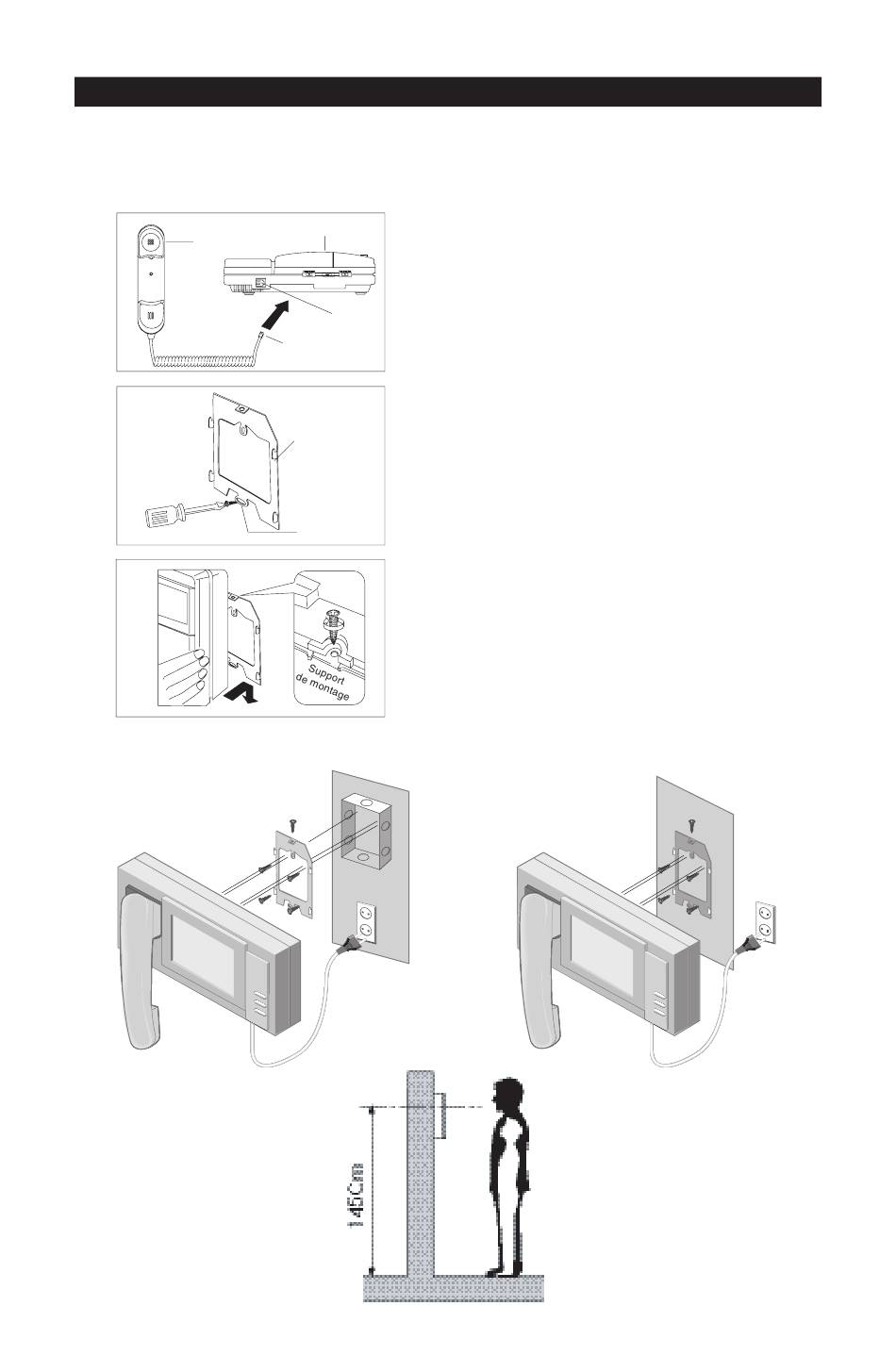 Support de montage

145Cm