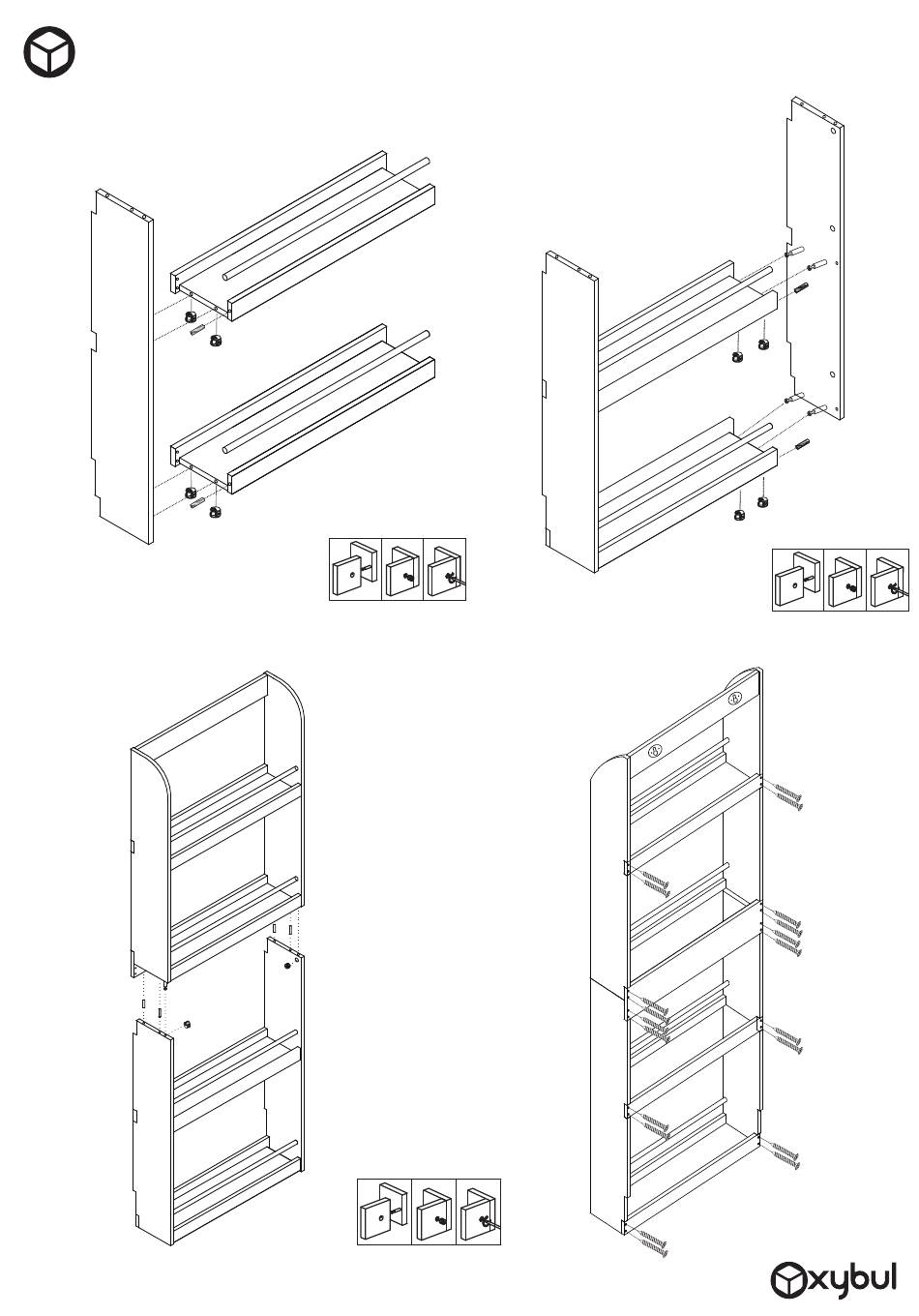 xybul