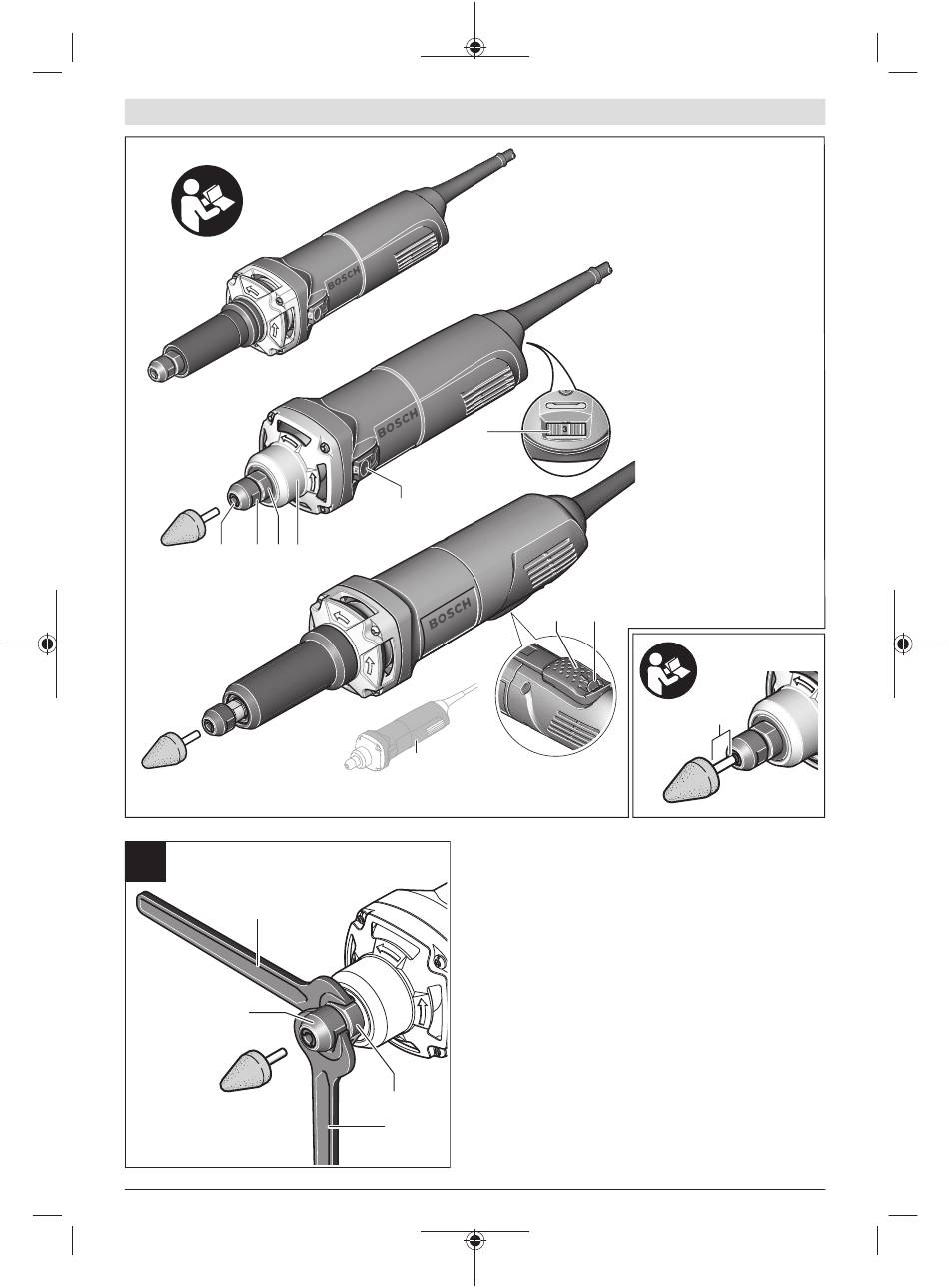 BOSCH

BOSCH

3

BOSCH