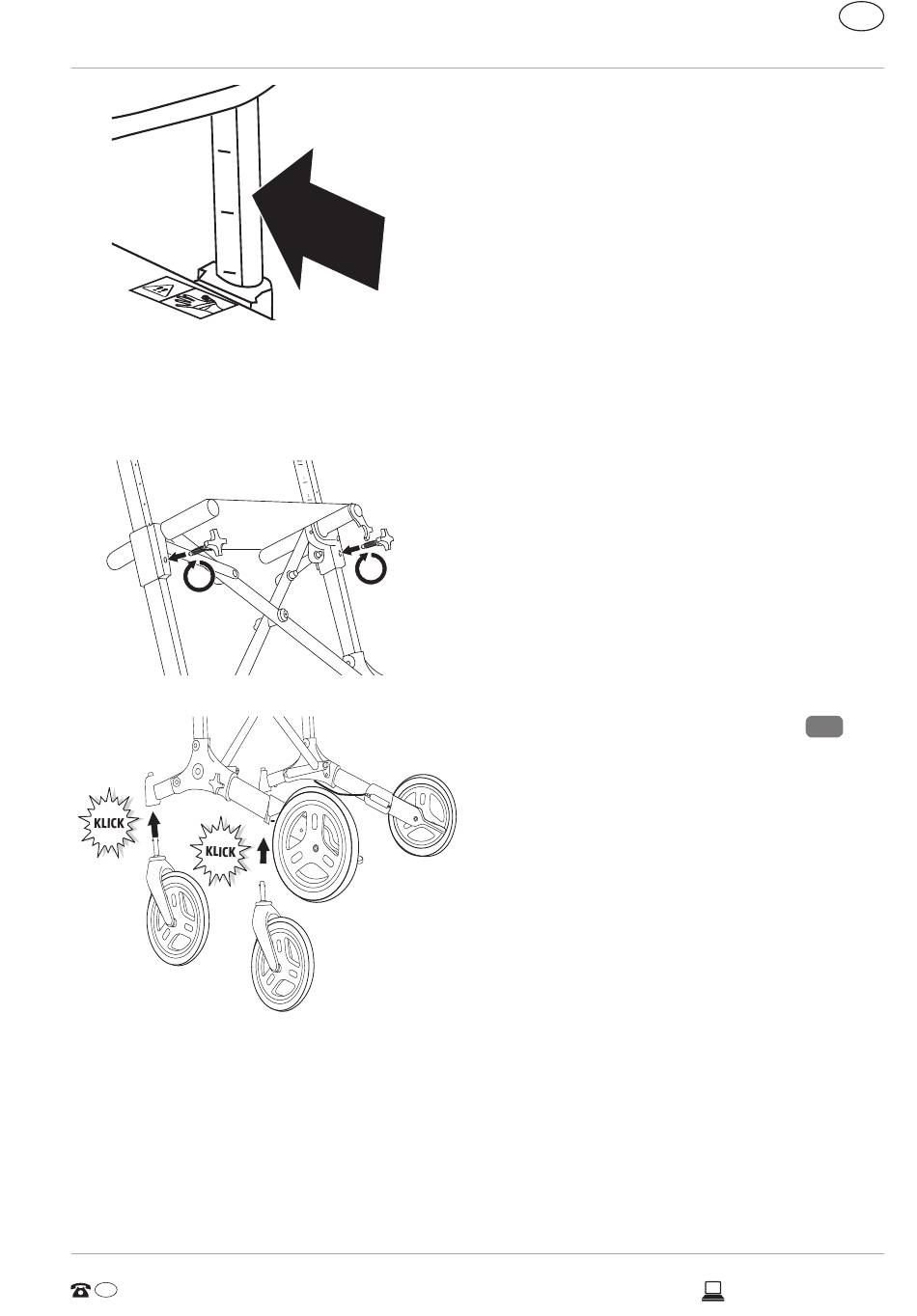 KLICK

KLICK