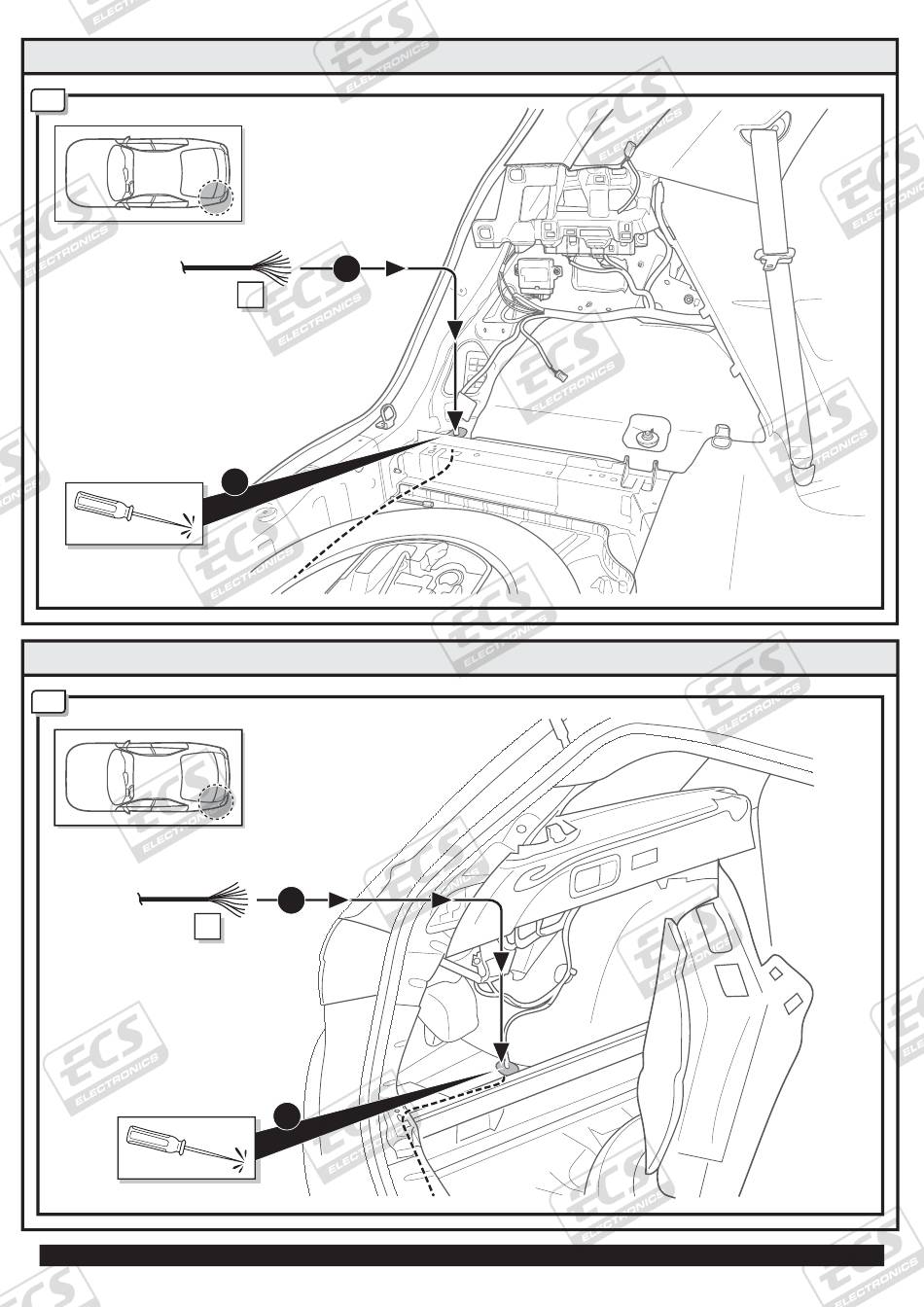 ECS ELECTRONICS