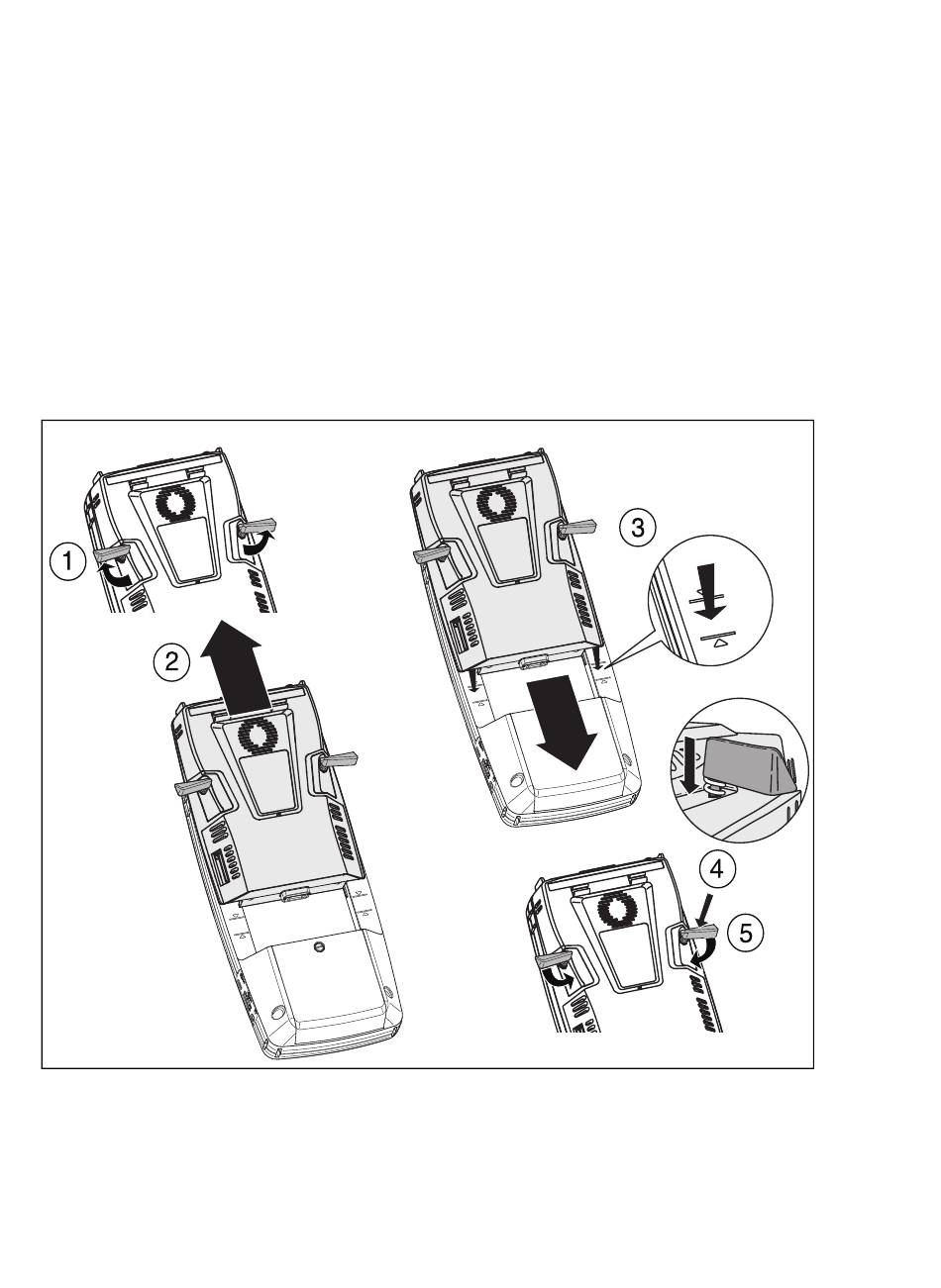 1
2
3
4
5