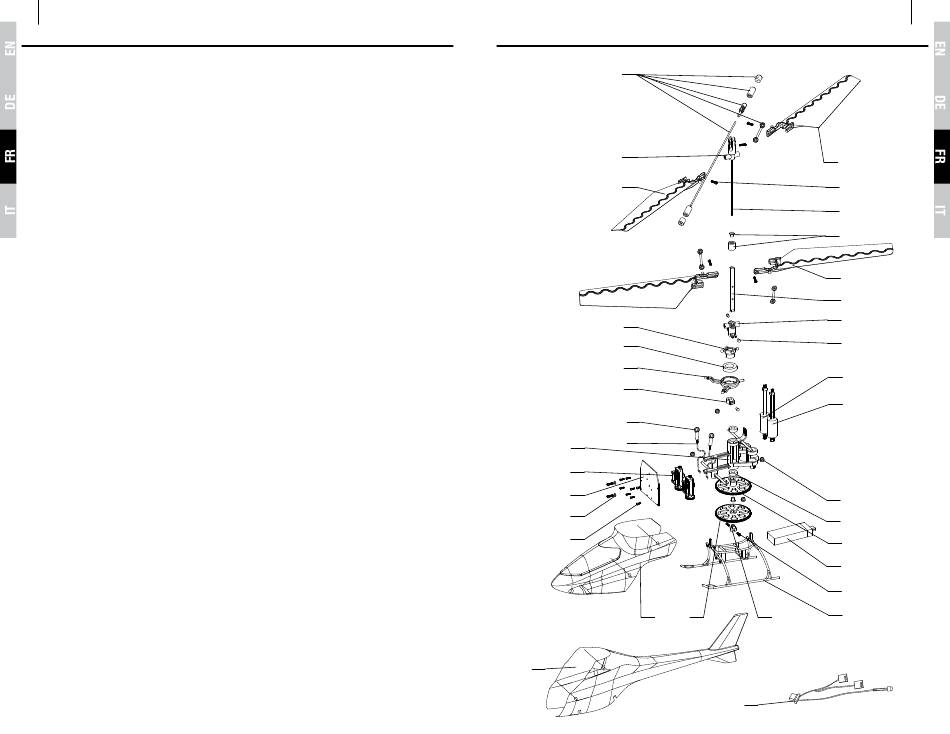 EN
DE
FR
IT

EN
DE
FR
IT