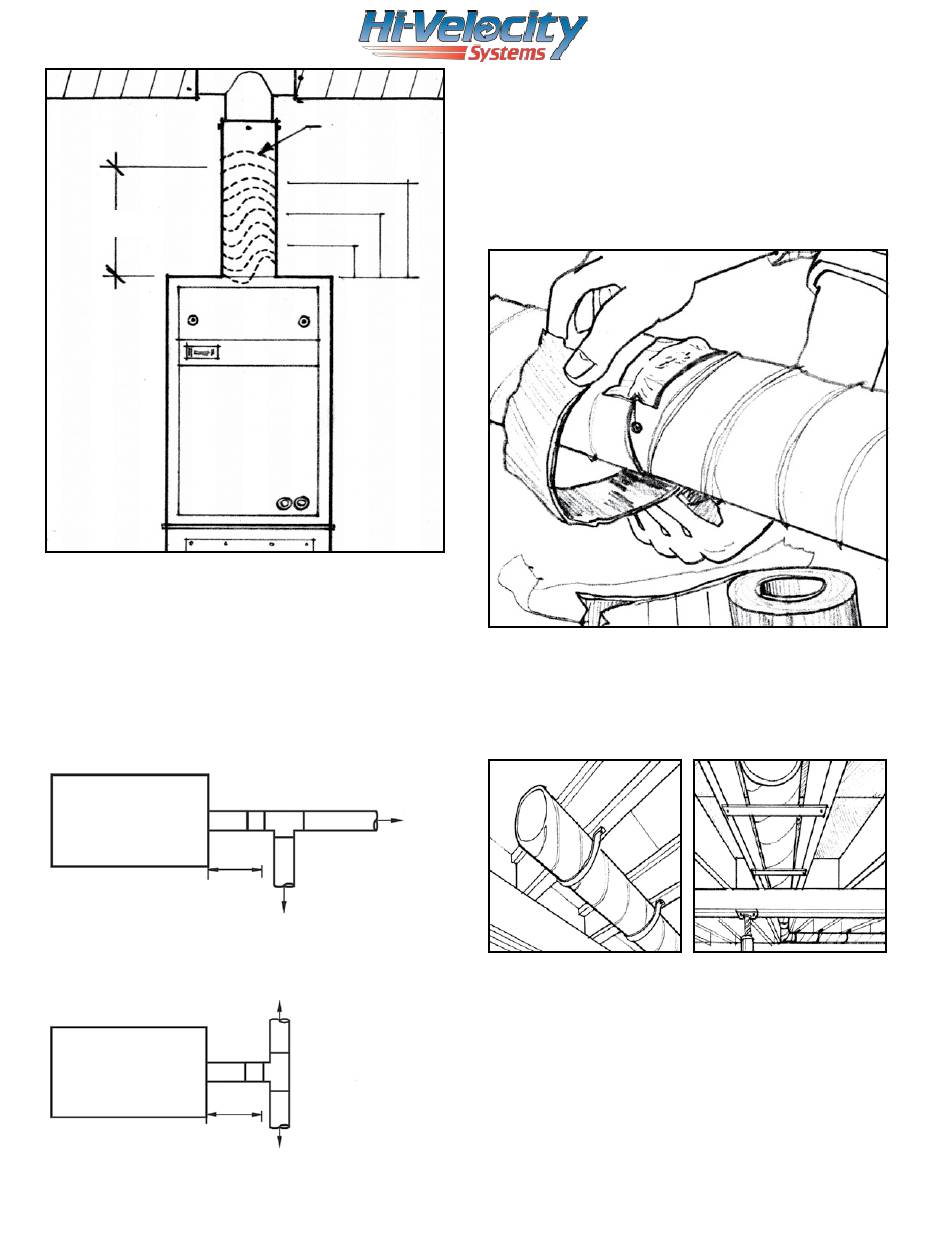 Hi-Velocity Systems