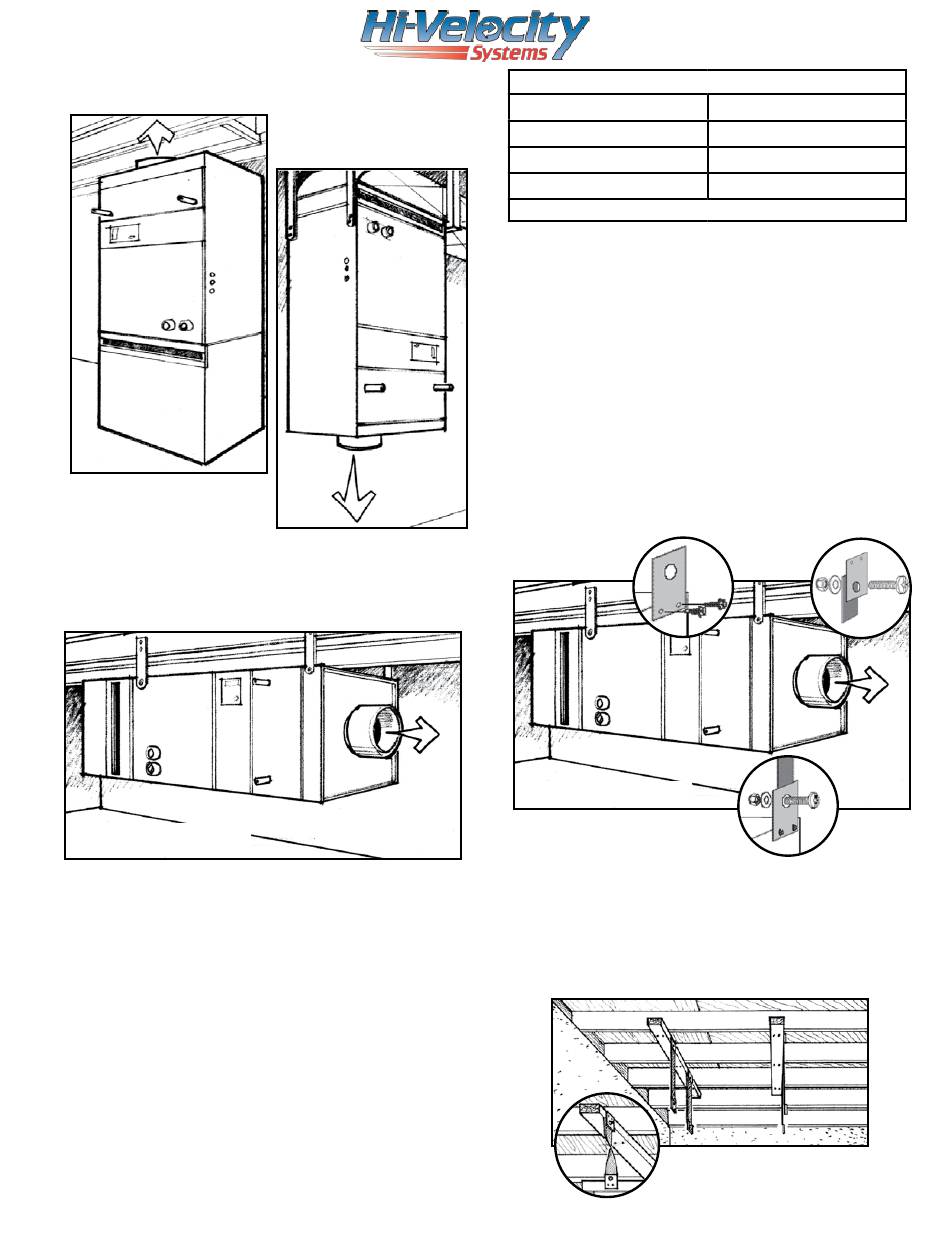 Hi-Velocity Systems