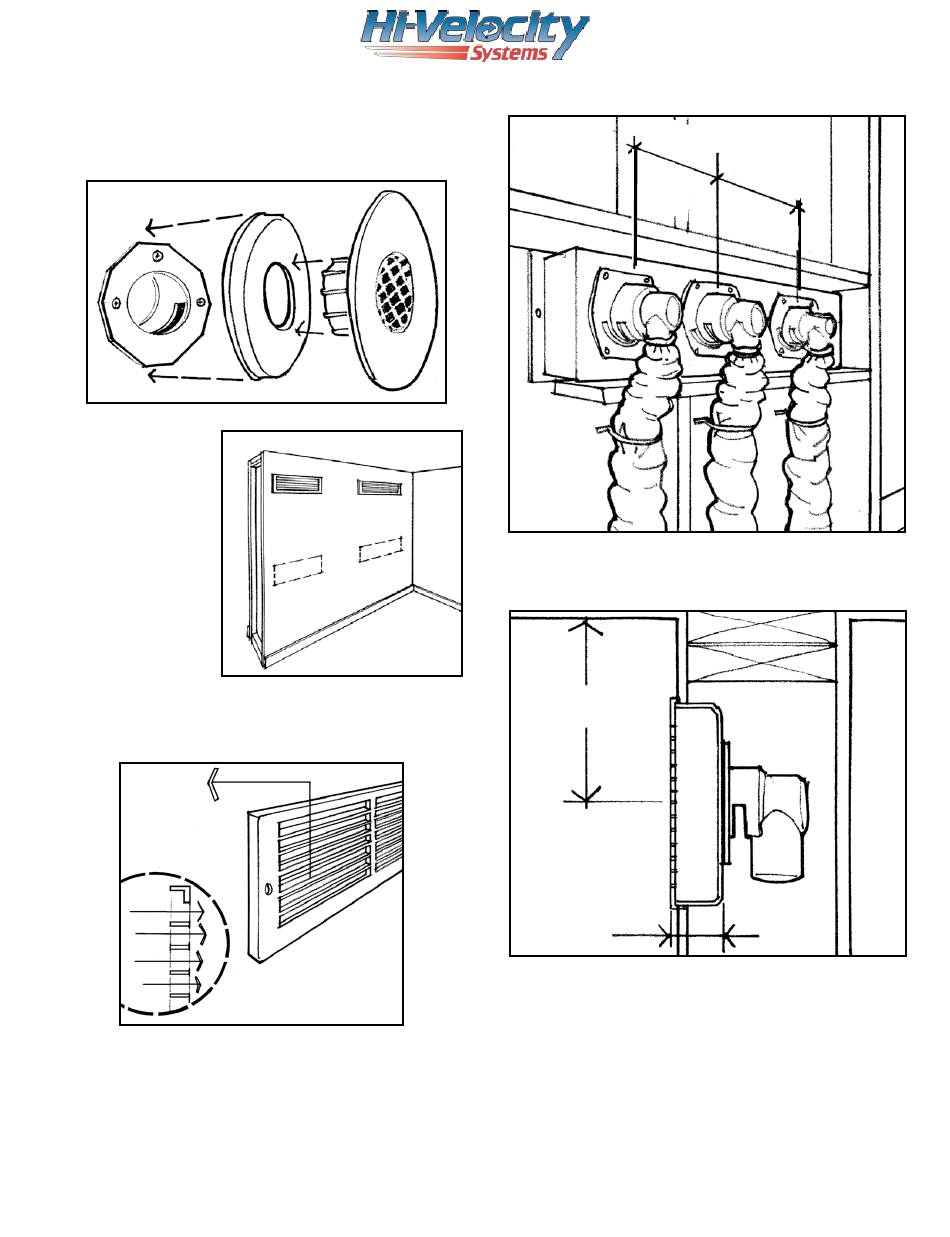 Hi-Velocity Systems