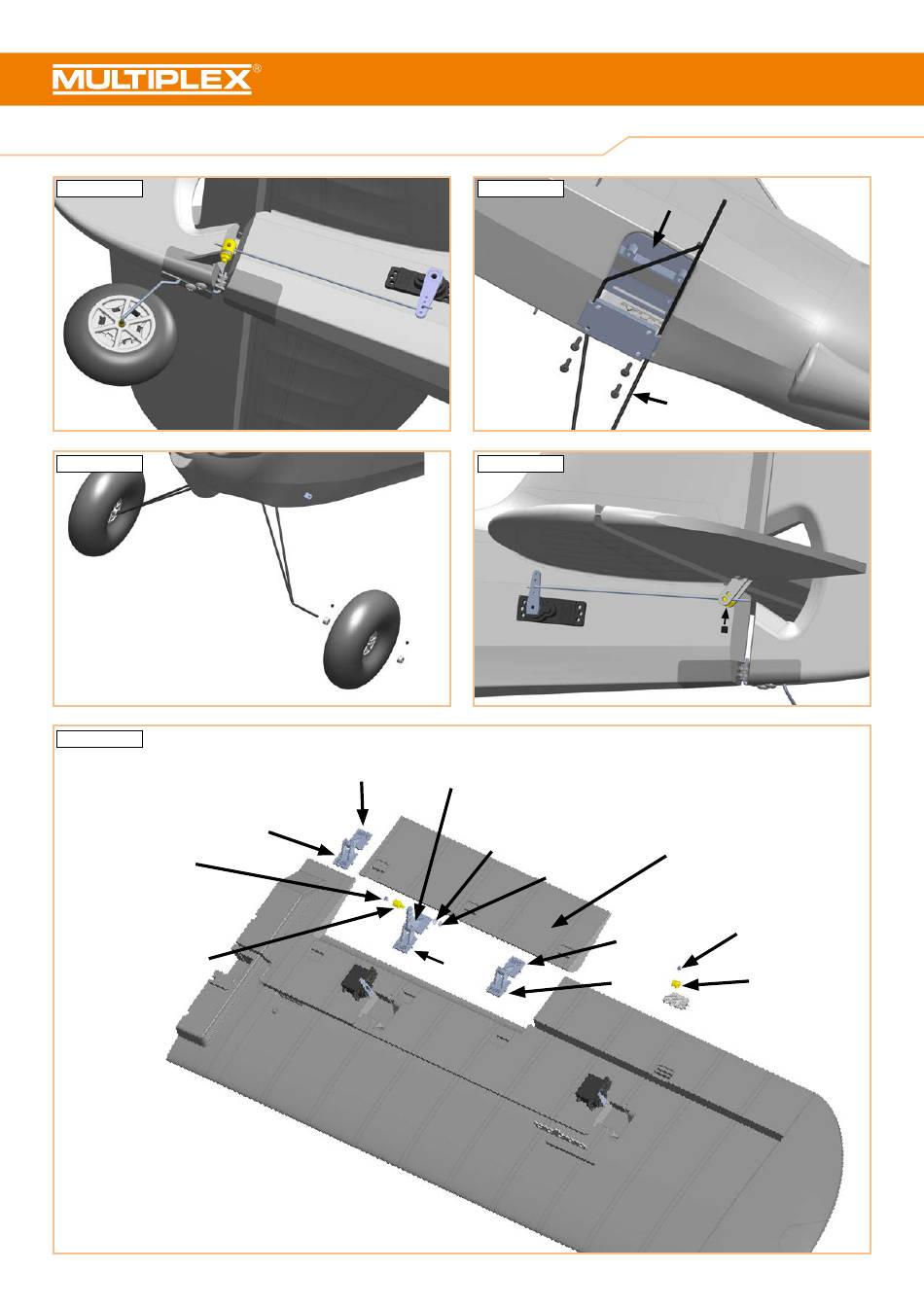 MULTIPLEX®