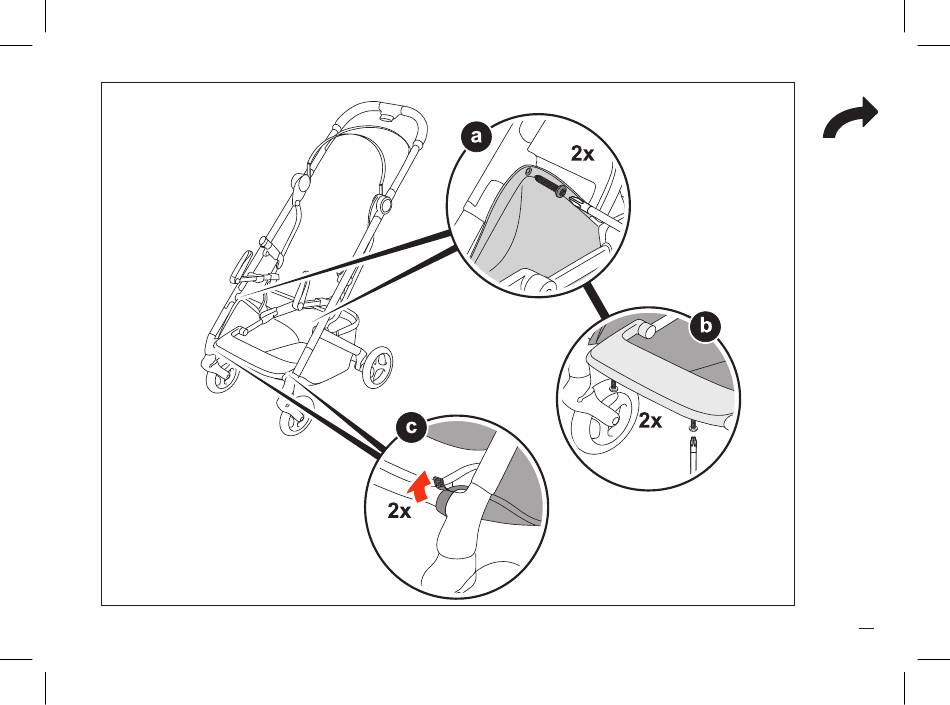 a
2x
b
2x
c
2x