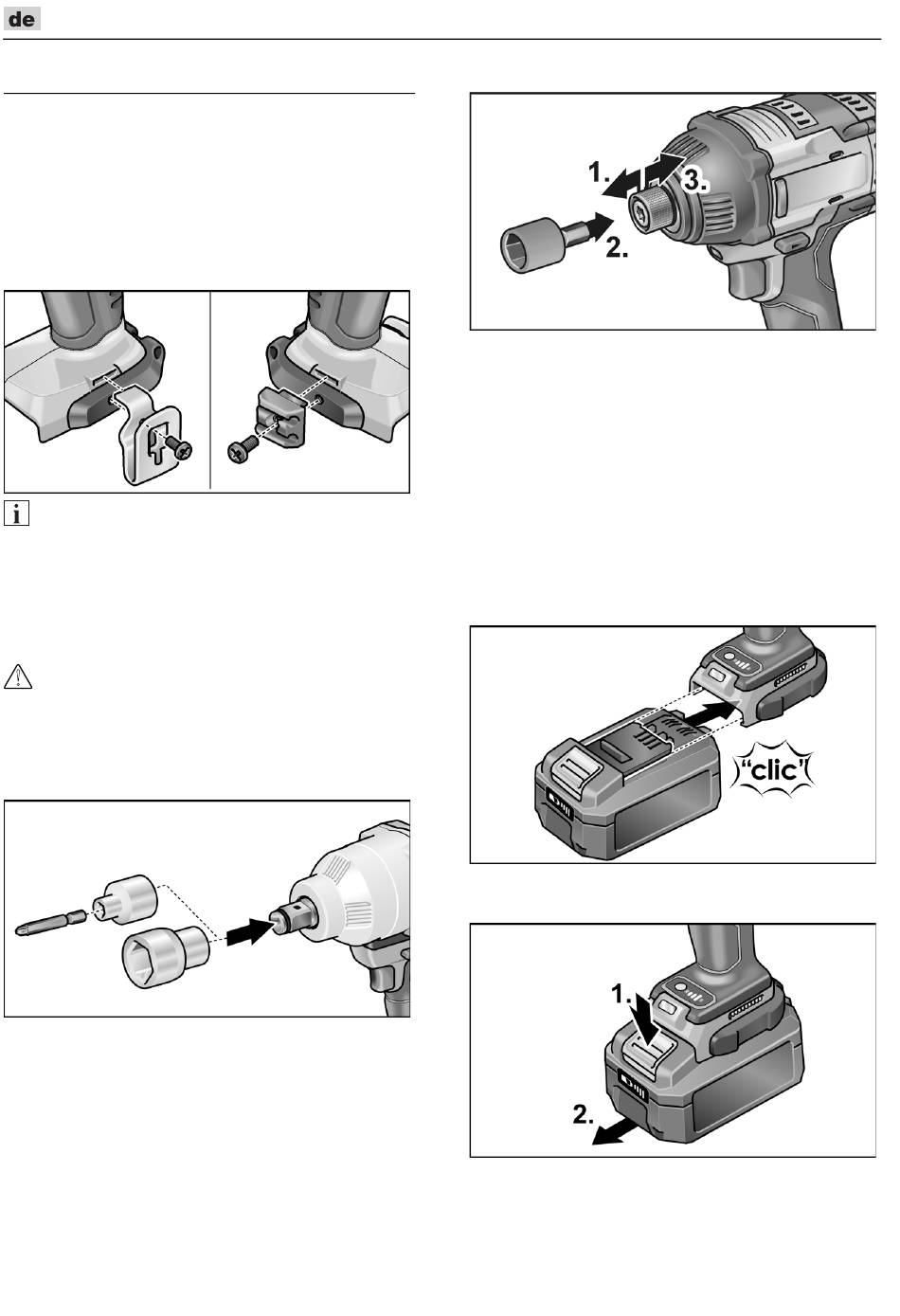 de

1.

3.

2.

"clic"

1.

2.