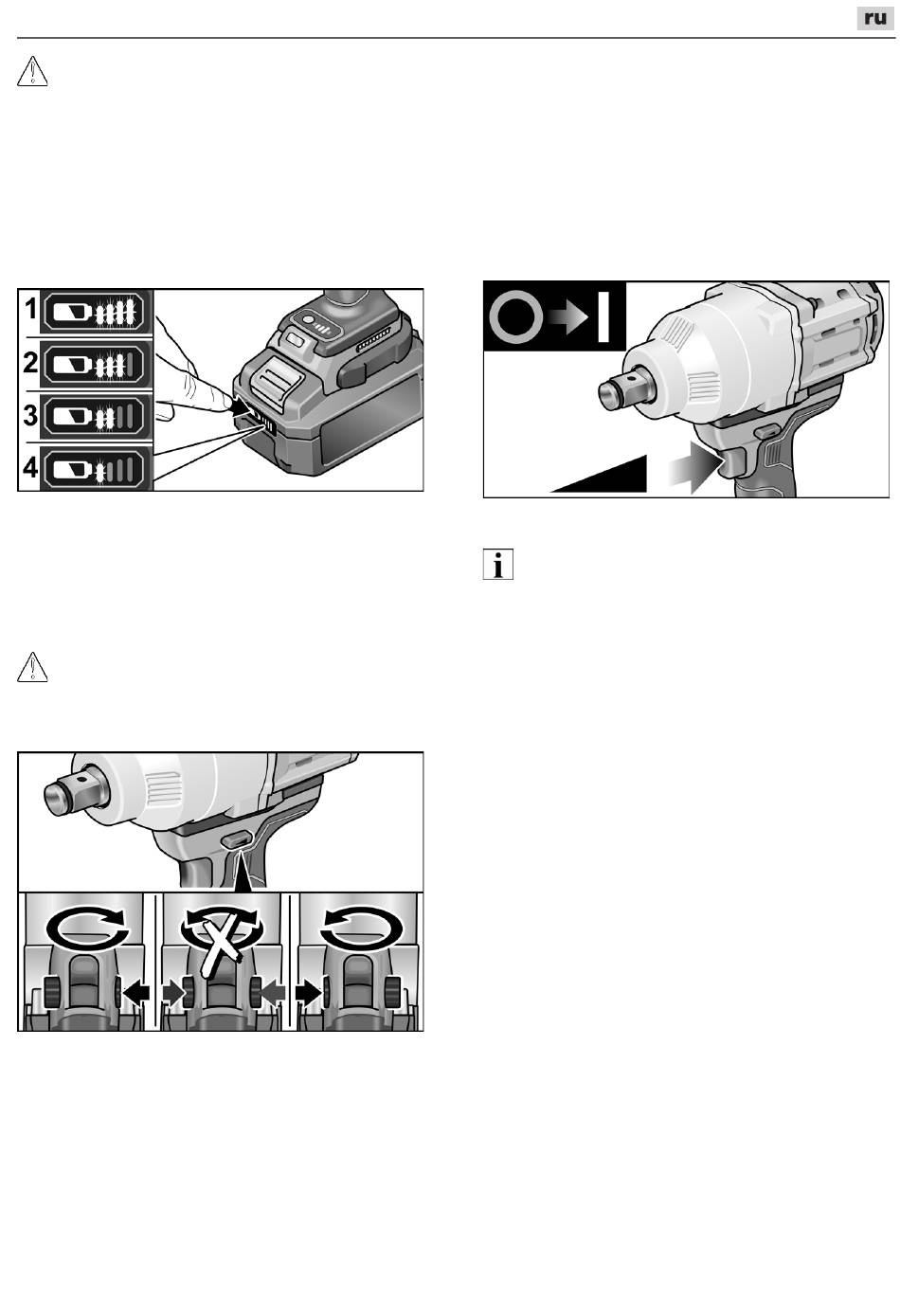 ru

1
2
3
4