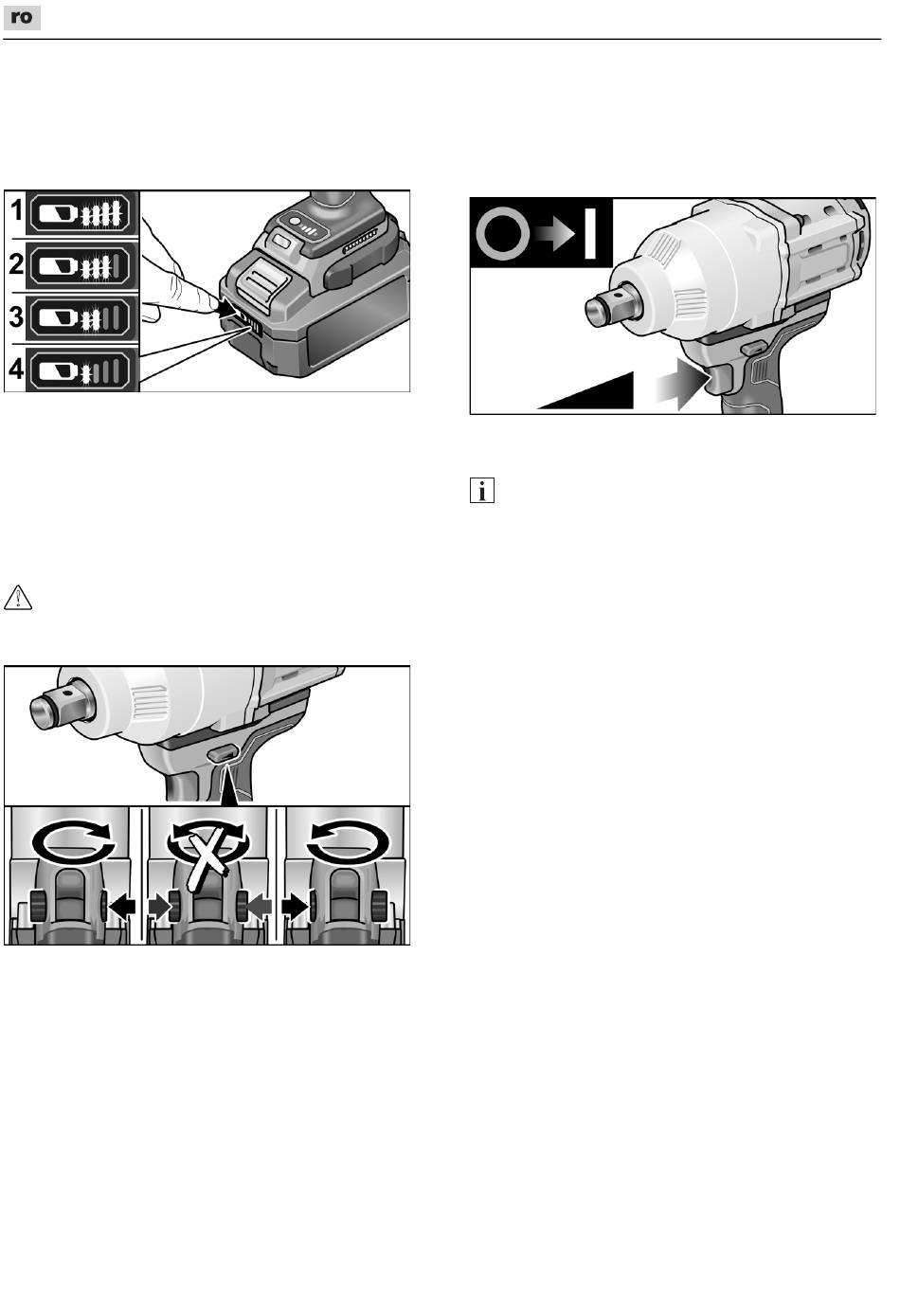 ro

1
2
3
4