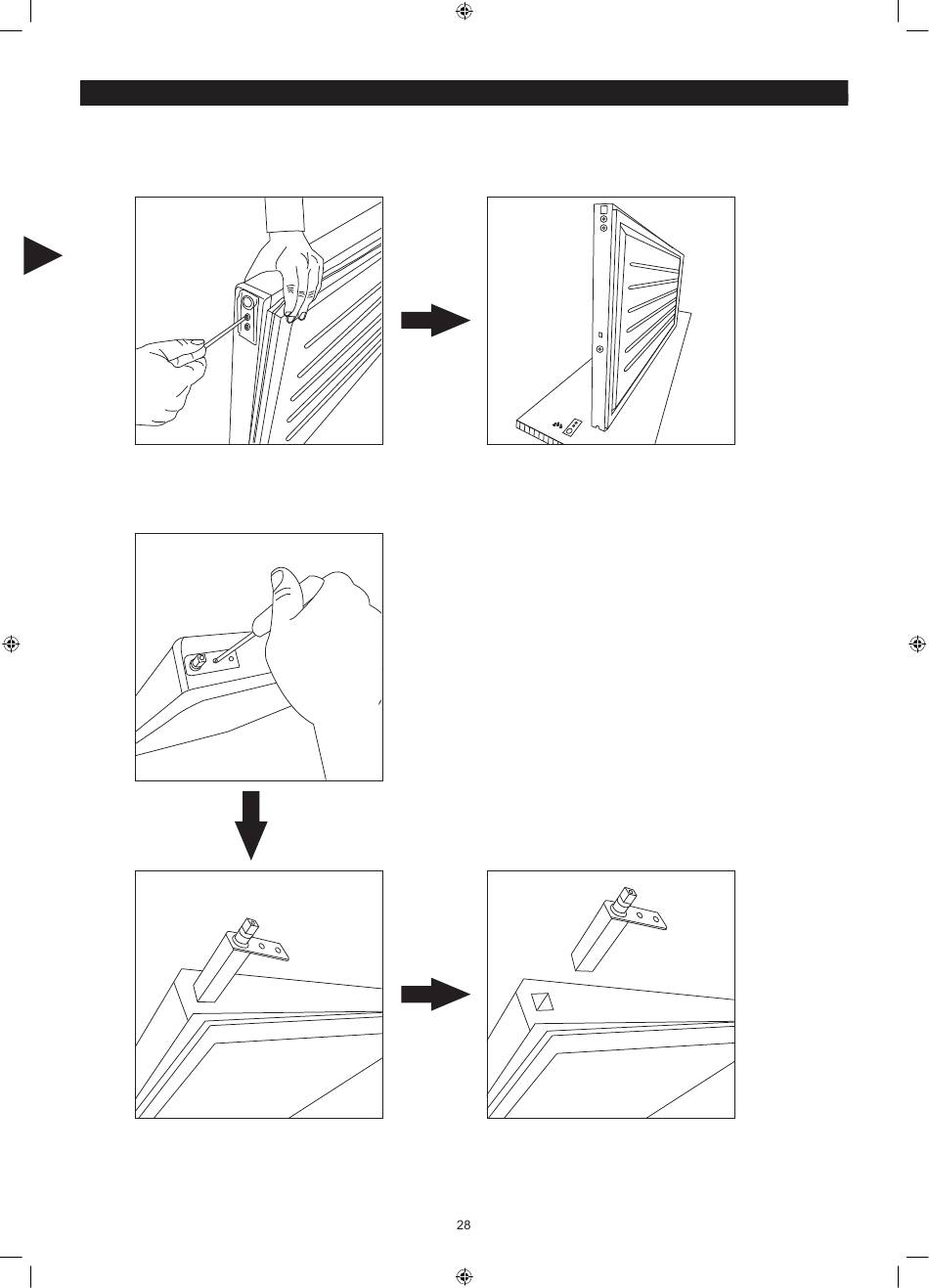 28