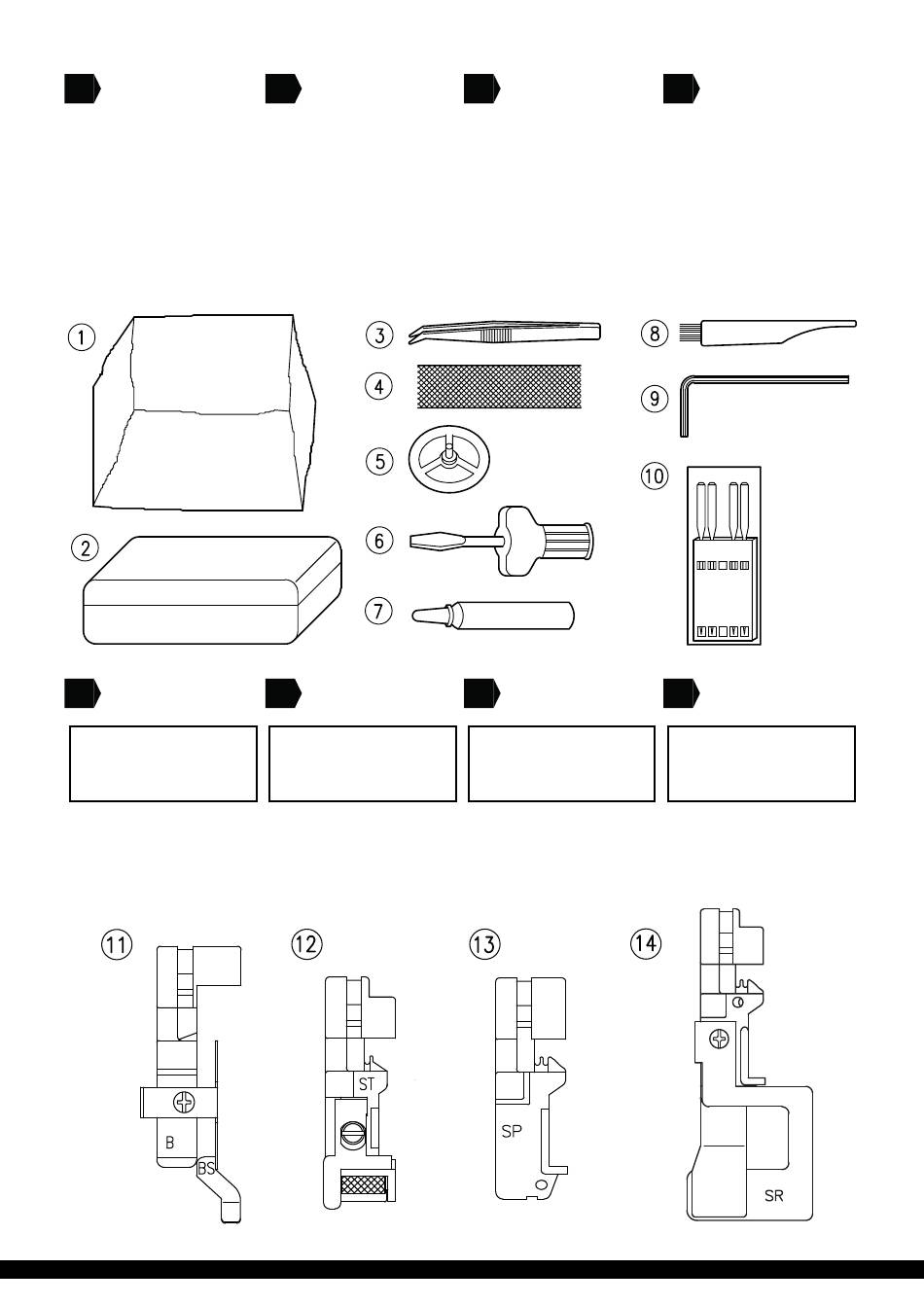 ①
②
③
④
⑤
⑥
⑦
⑧
⑨
⑩

⑪
B
BS
⑫
ST
⑬
SP
⑭
SR