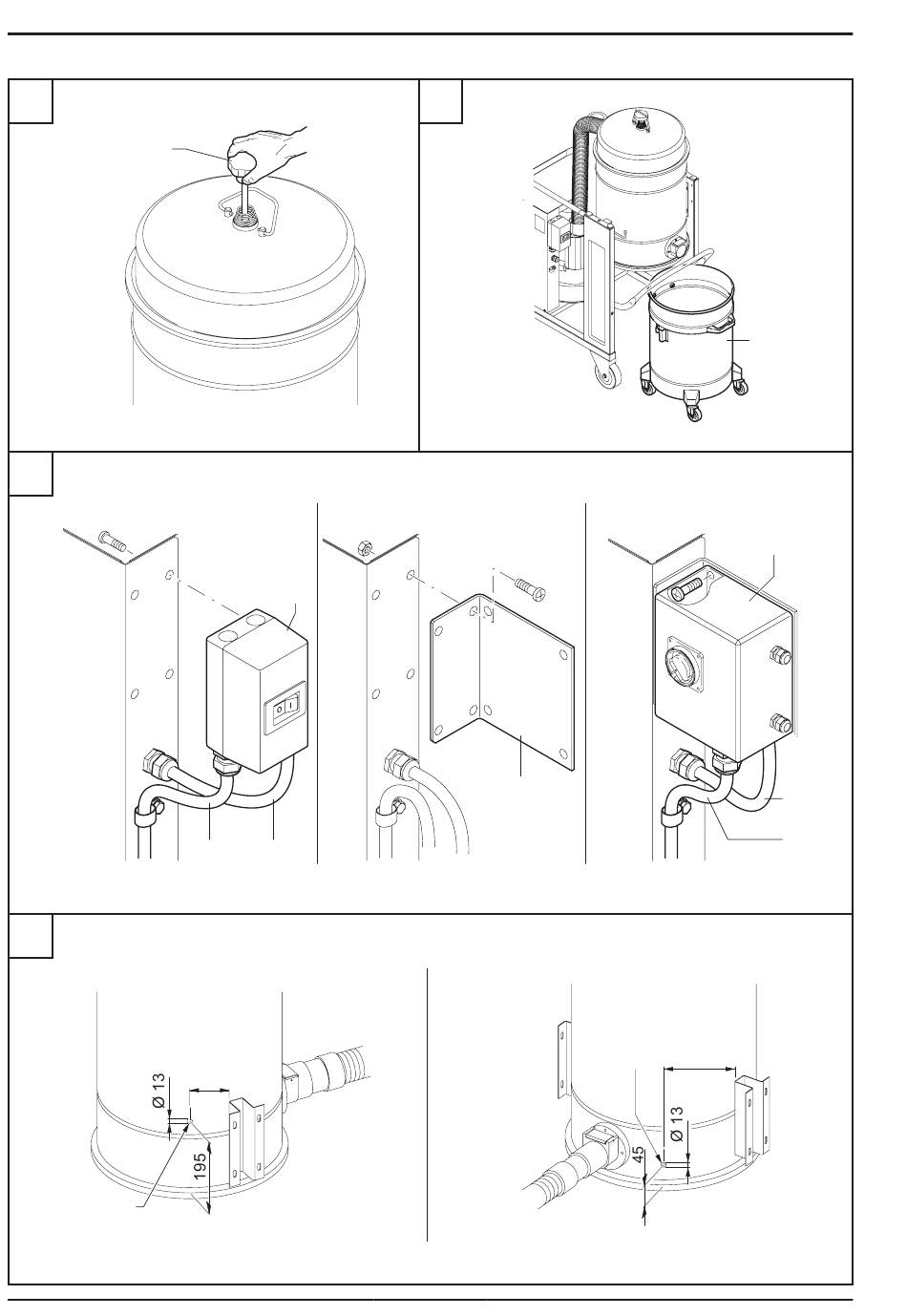 Ø 13

195

Ø 13

45