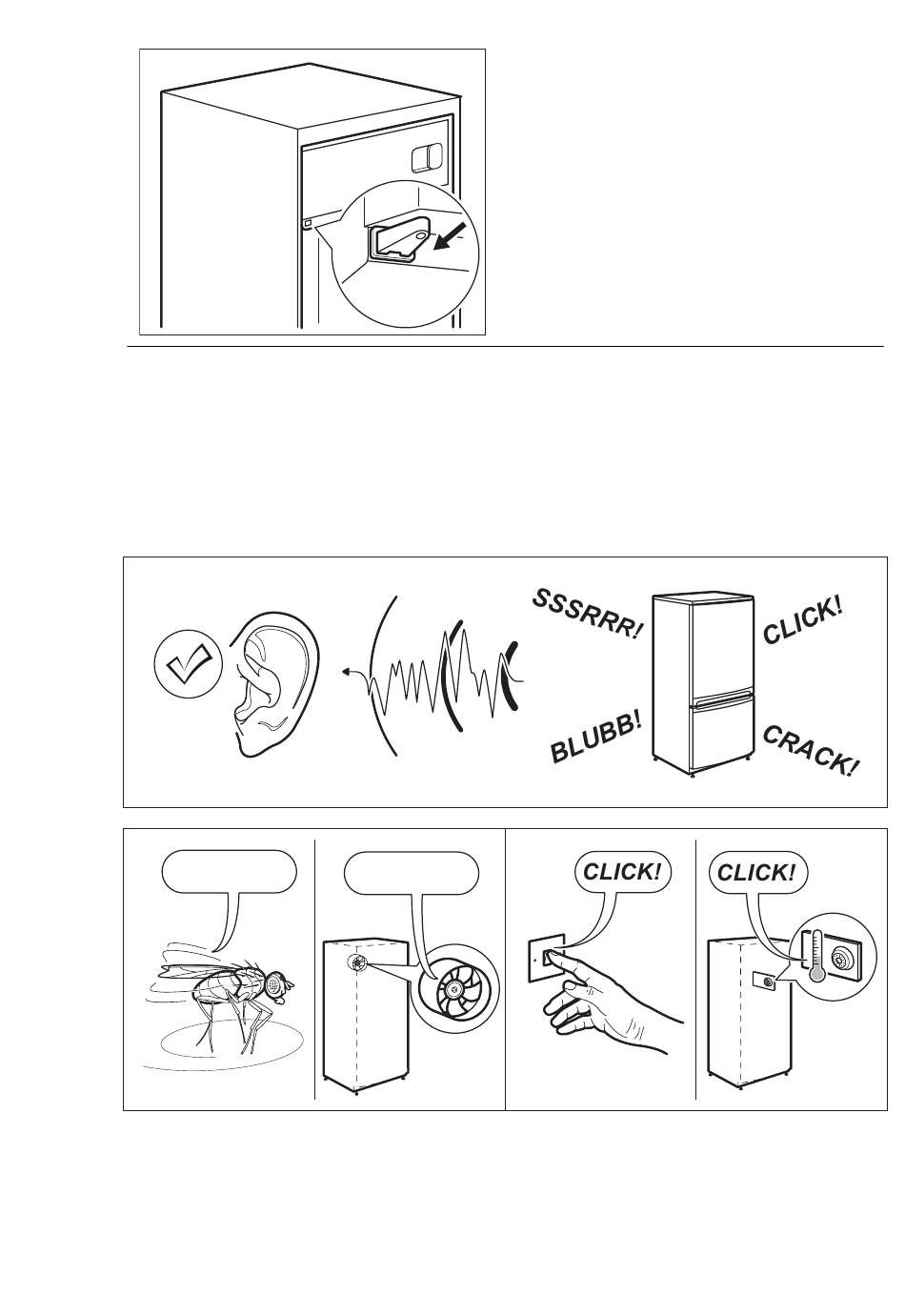 SSSRRR!

CLICK!

BLUBB!

CRACK!

CLICK!

CLICK!