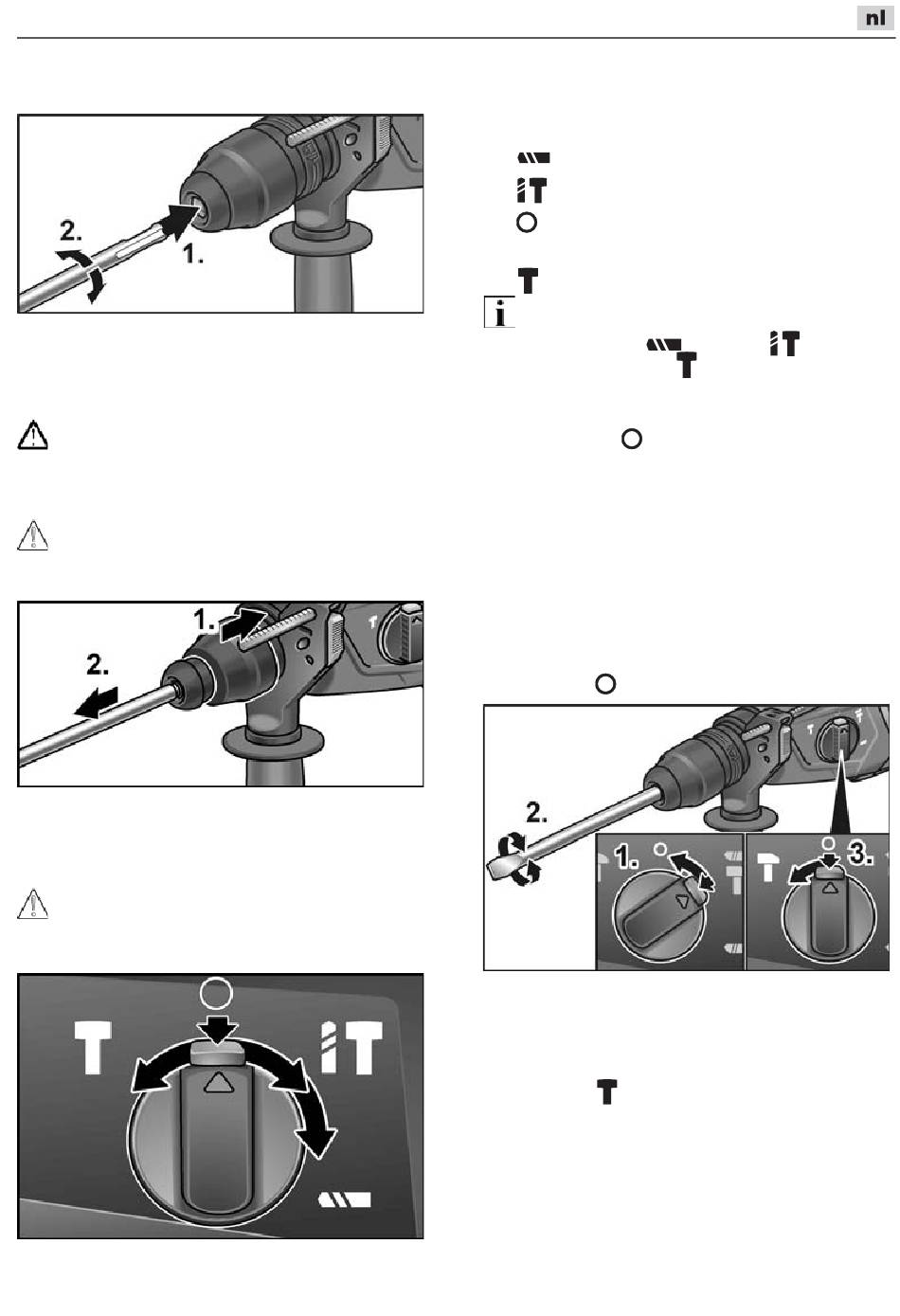 nl

2.

1.

1.

2.

2.

1.

3.