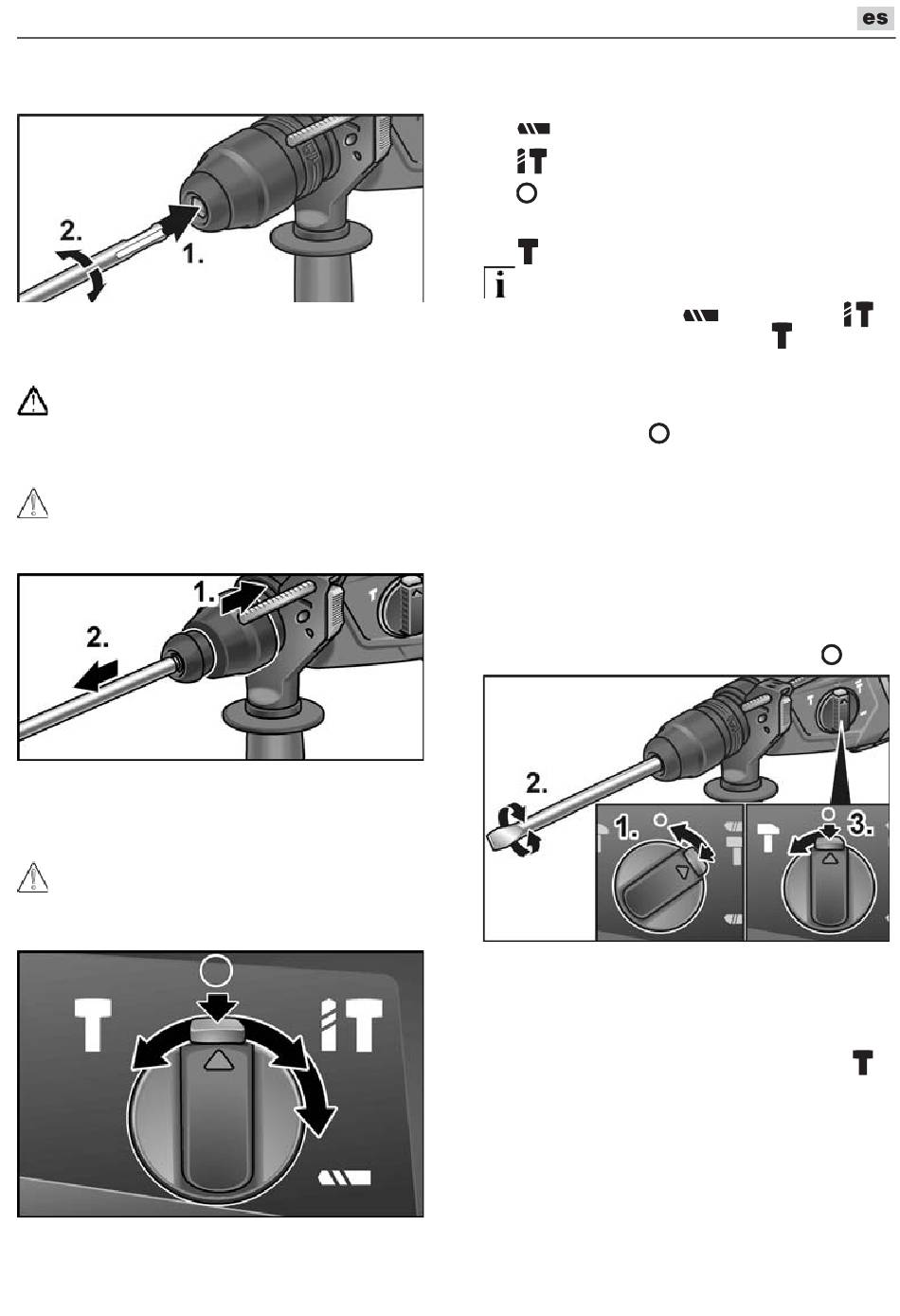 es

2.
1.

1.
2.

2.
1.
3.