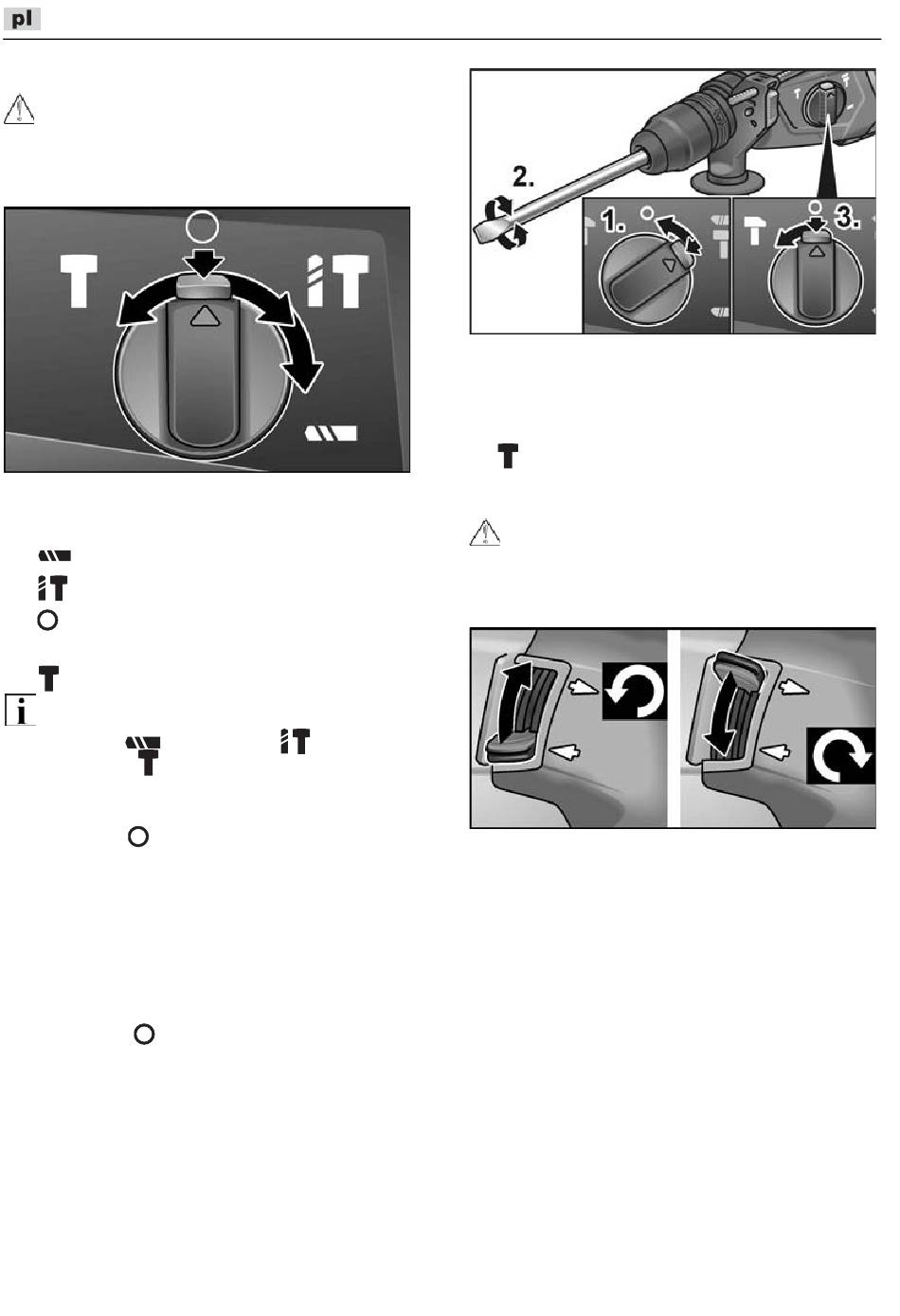 pl

2.

1.

3.