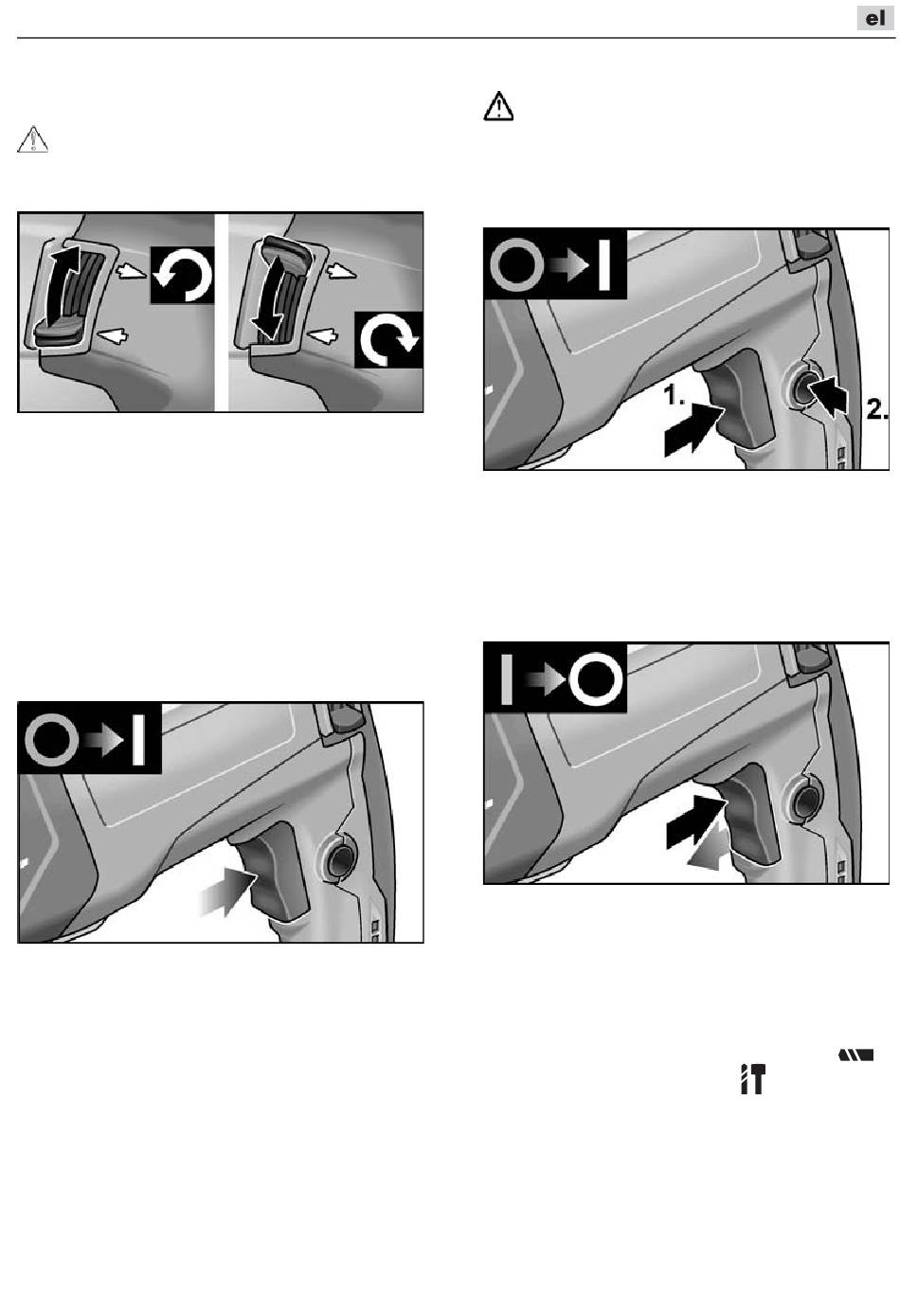 el

1.

2.