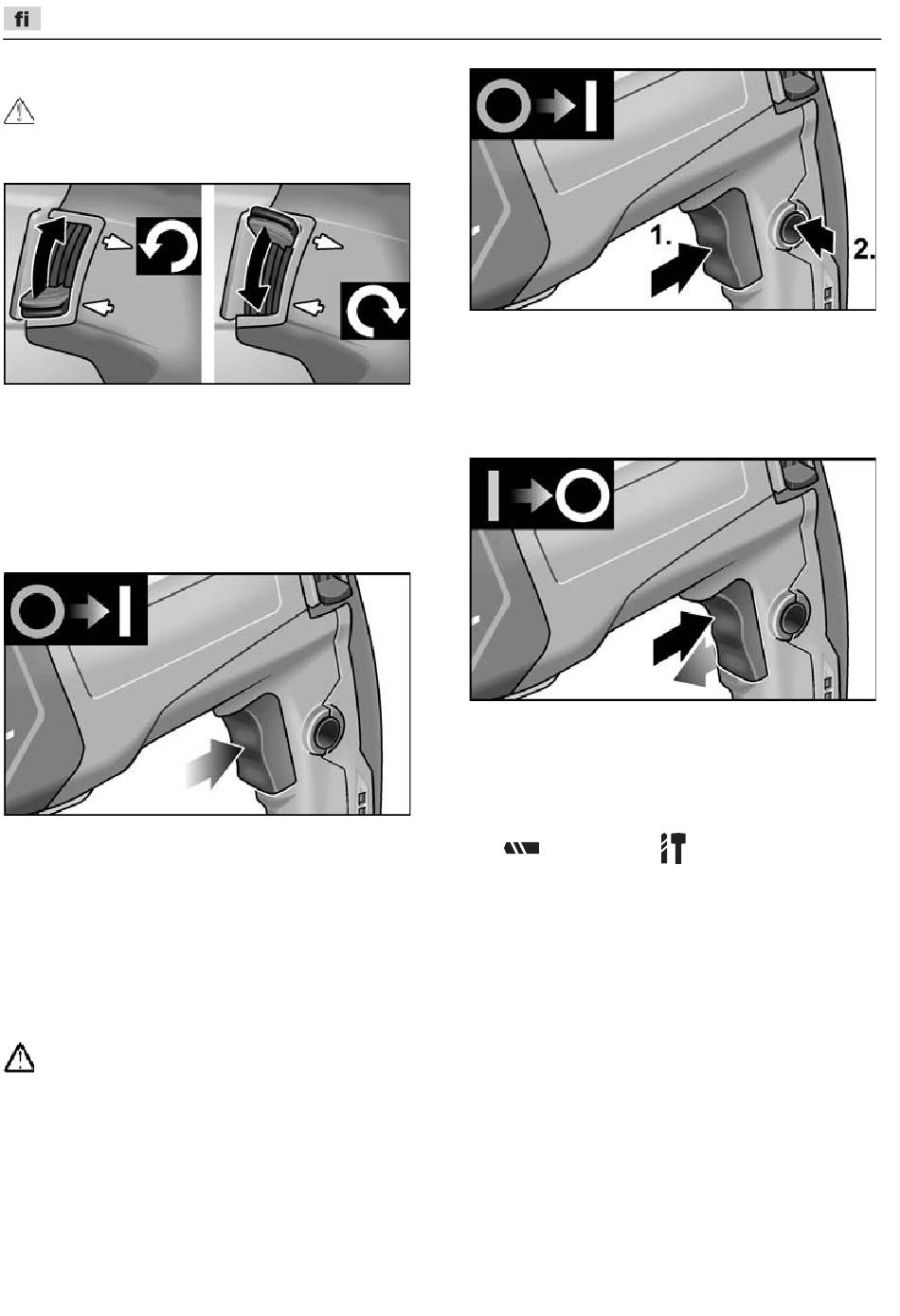 fi

1.

2.