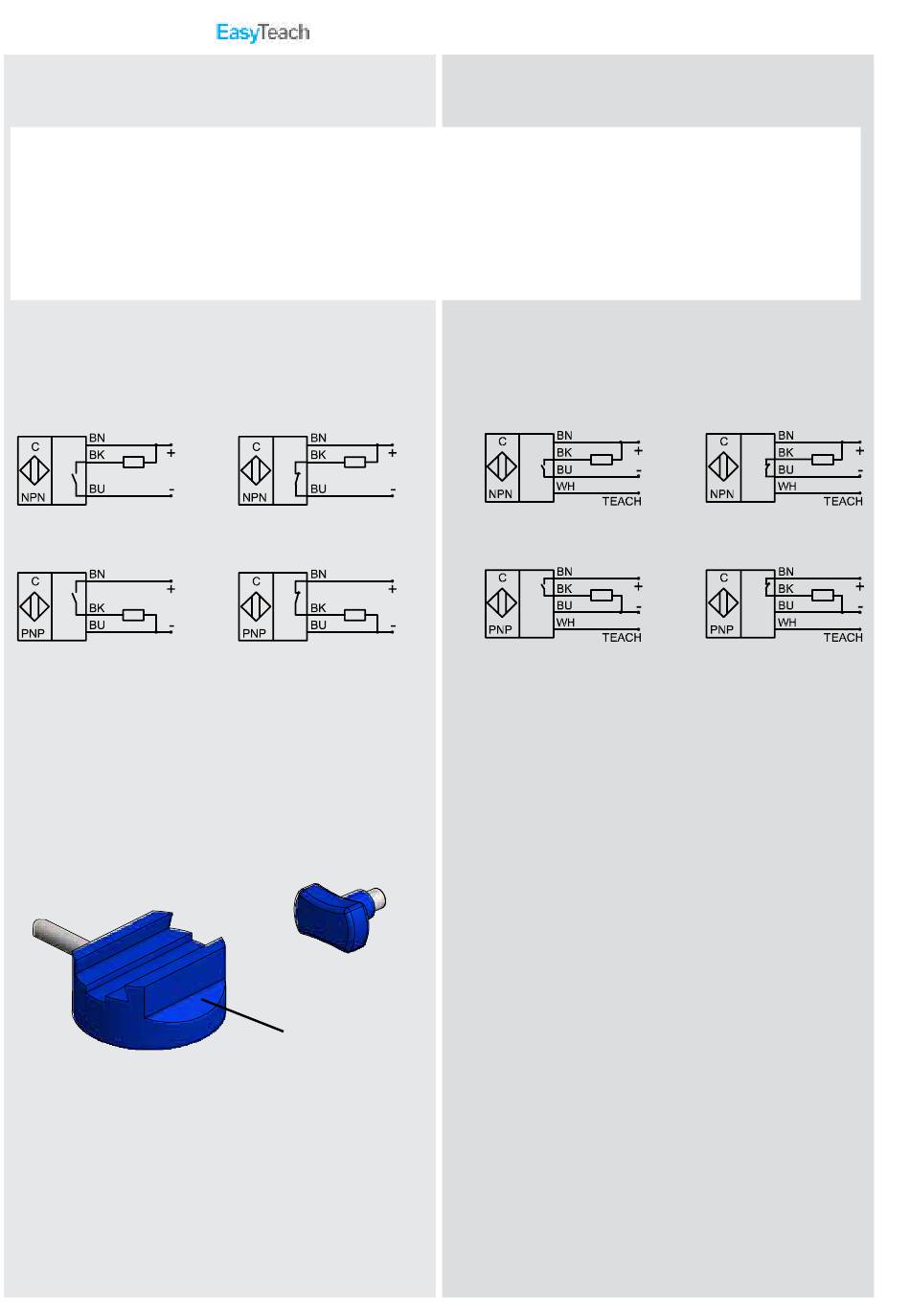 EasyTeach

C
NPN
BN
BK
BU
+
-

C
NPN
BN
BK
BU
+
-

C
PNP
BN
BK
BU
+
-

C
PNP
BN
BK
BU
+
-

C
NPN
BN
BK
BU
WH
+
-
TEACH

C
NPN
BN
BK
BU
WH
+
-
TEACH

C
PNP
BN
BK
BU
WH
+
-
TEACH

C
PNP
BN
BK
BU
WH
+
-
TEACH