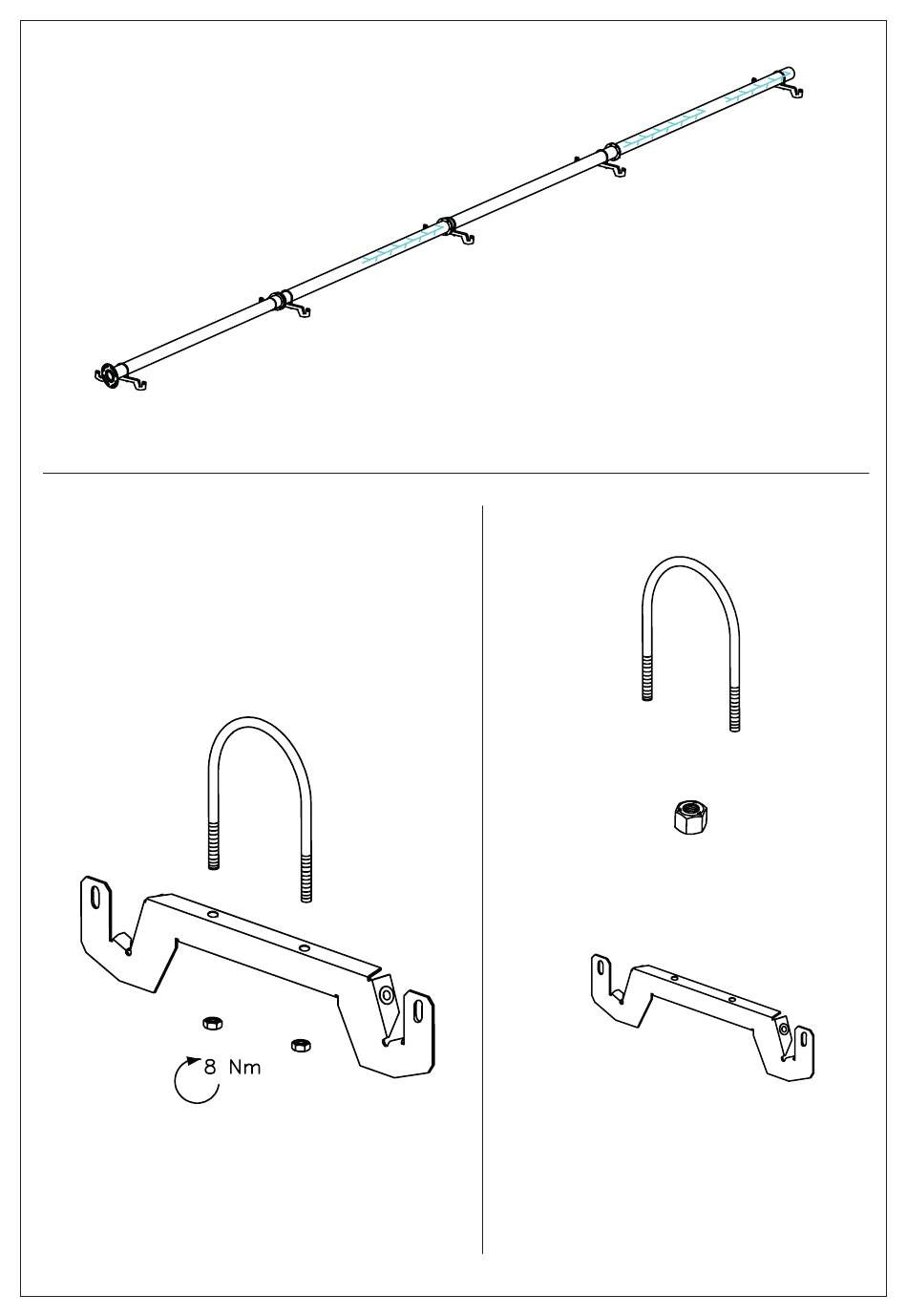 8 Nm