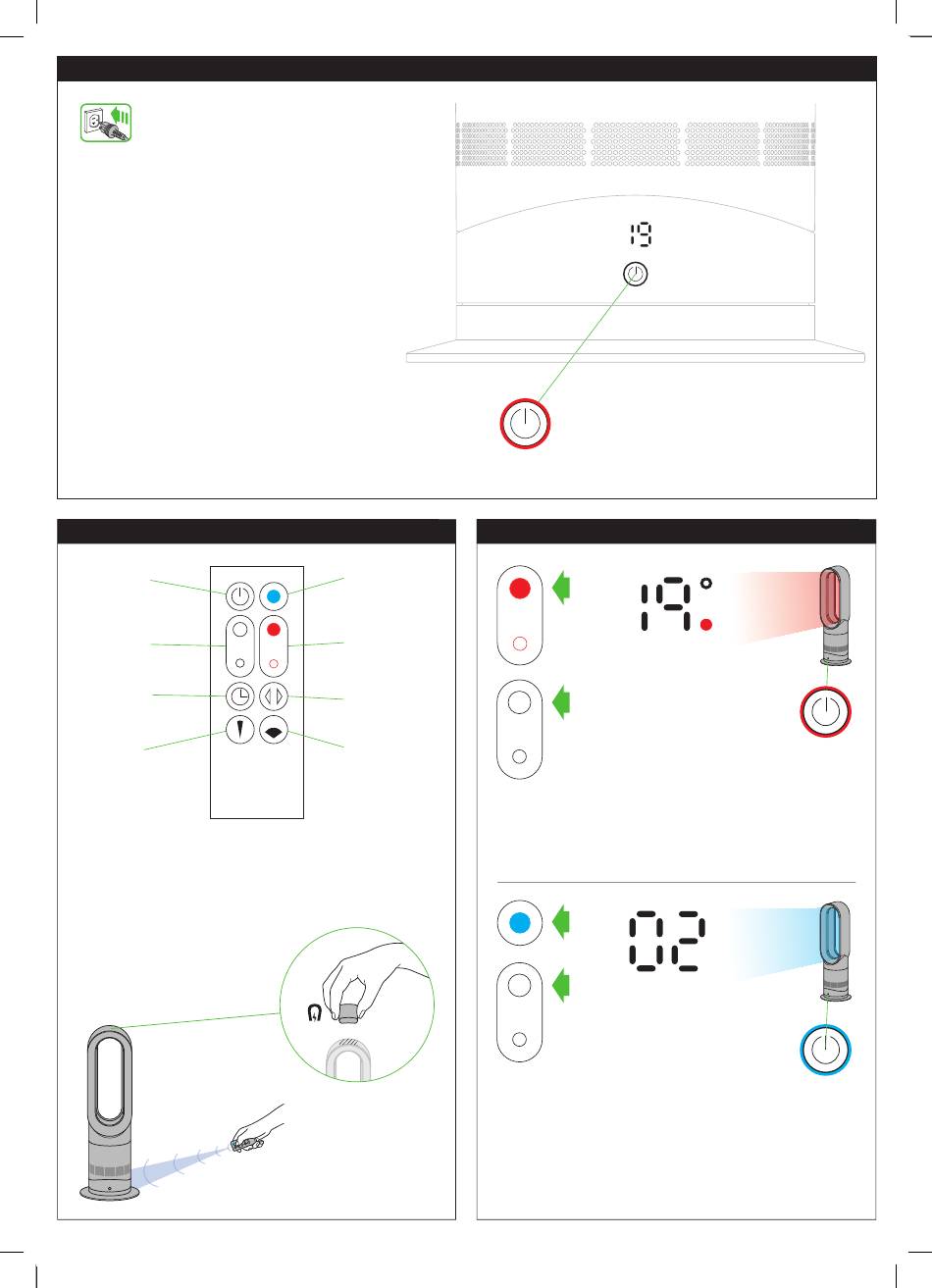 19

19°

02