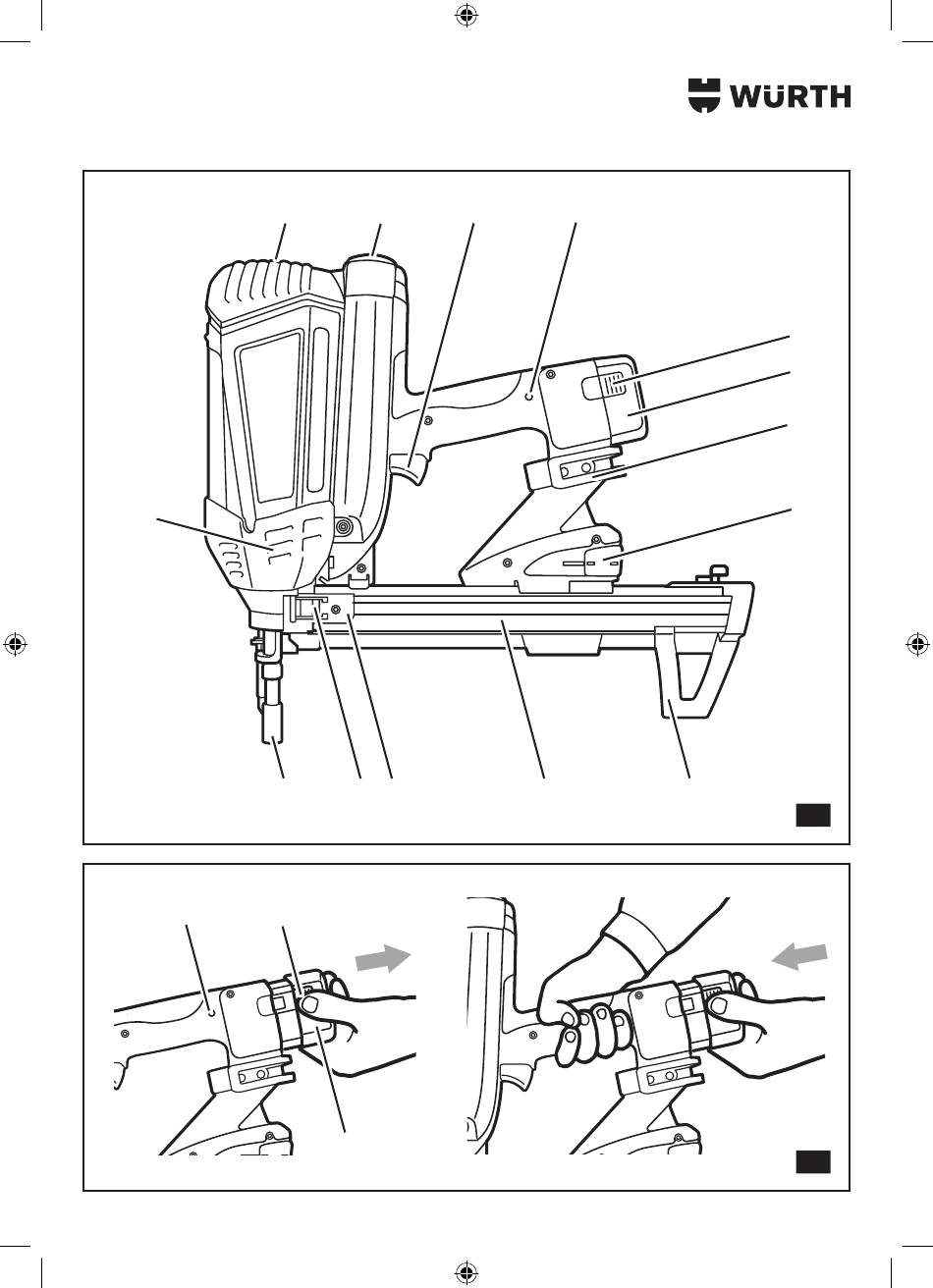 WÜRTH