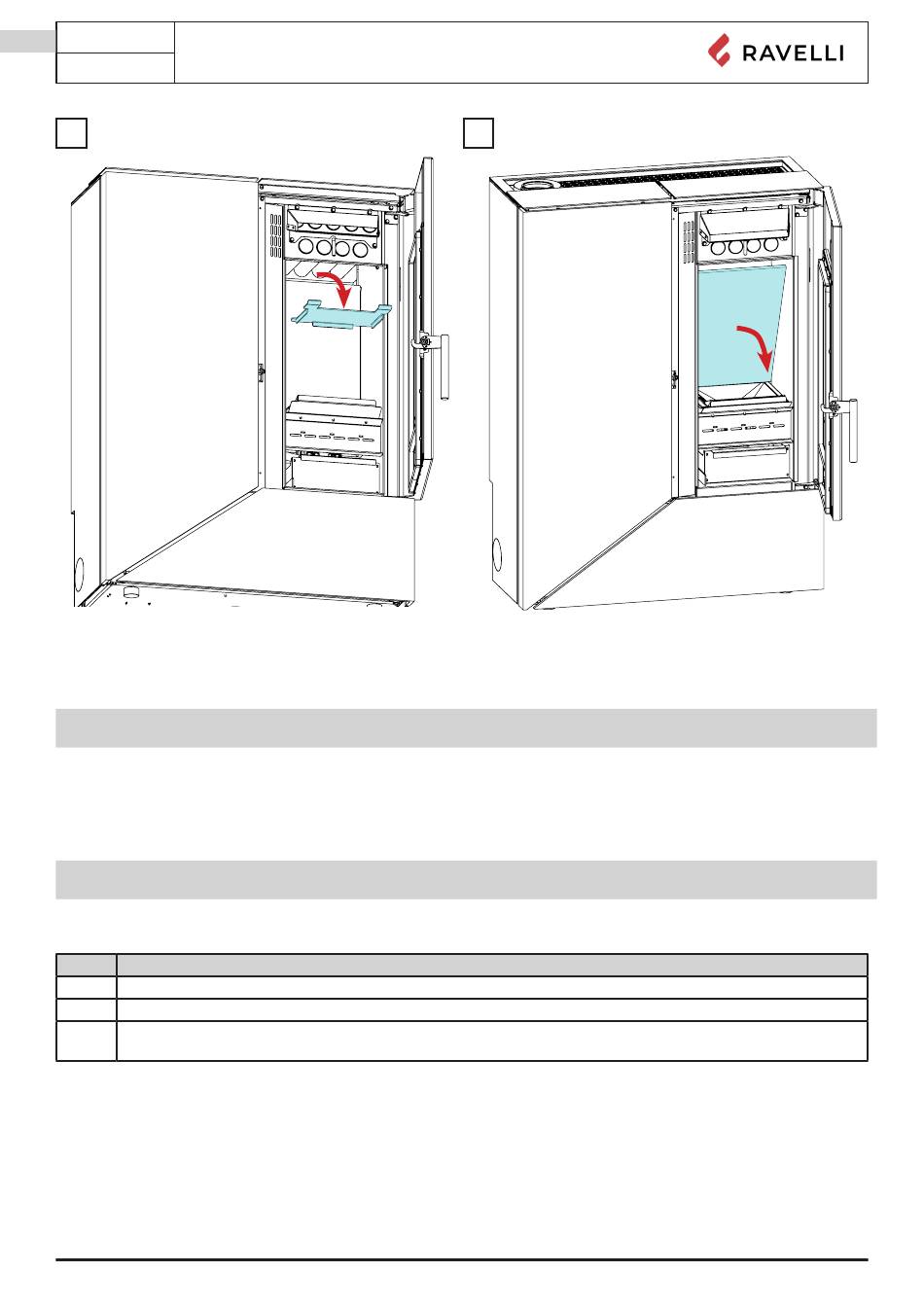 RAVELLI