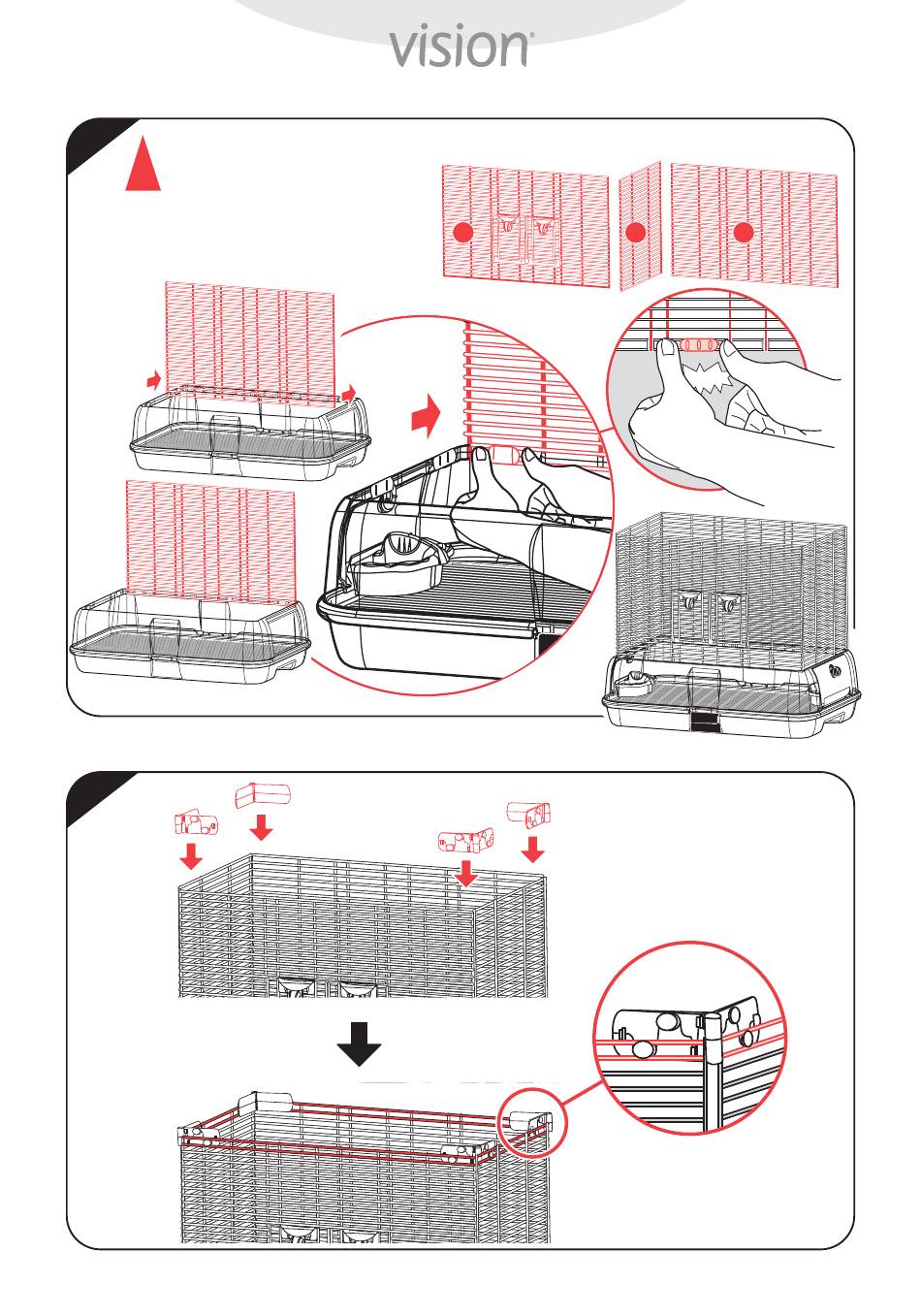 vision®