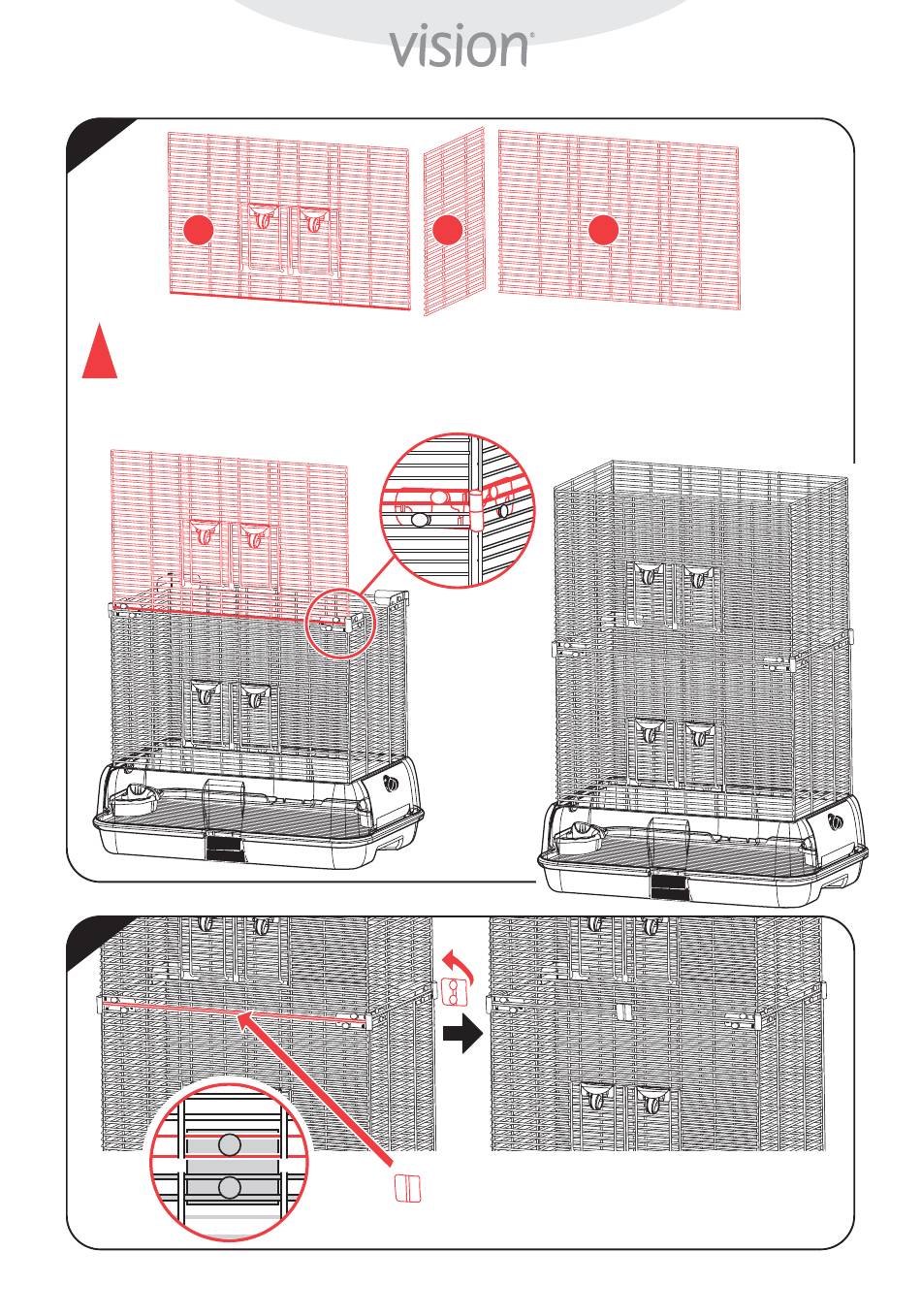 vision®