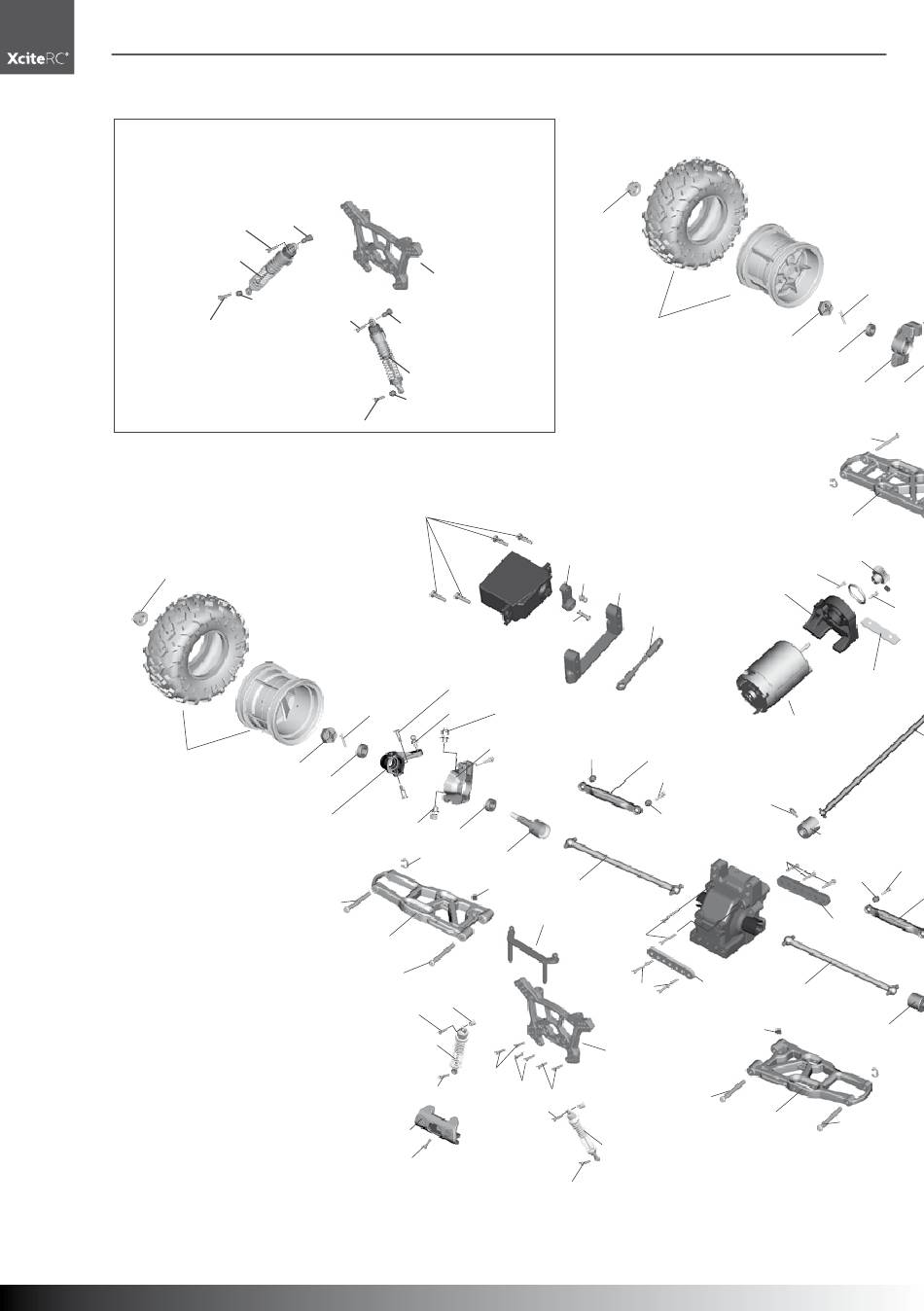 XciteRC®