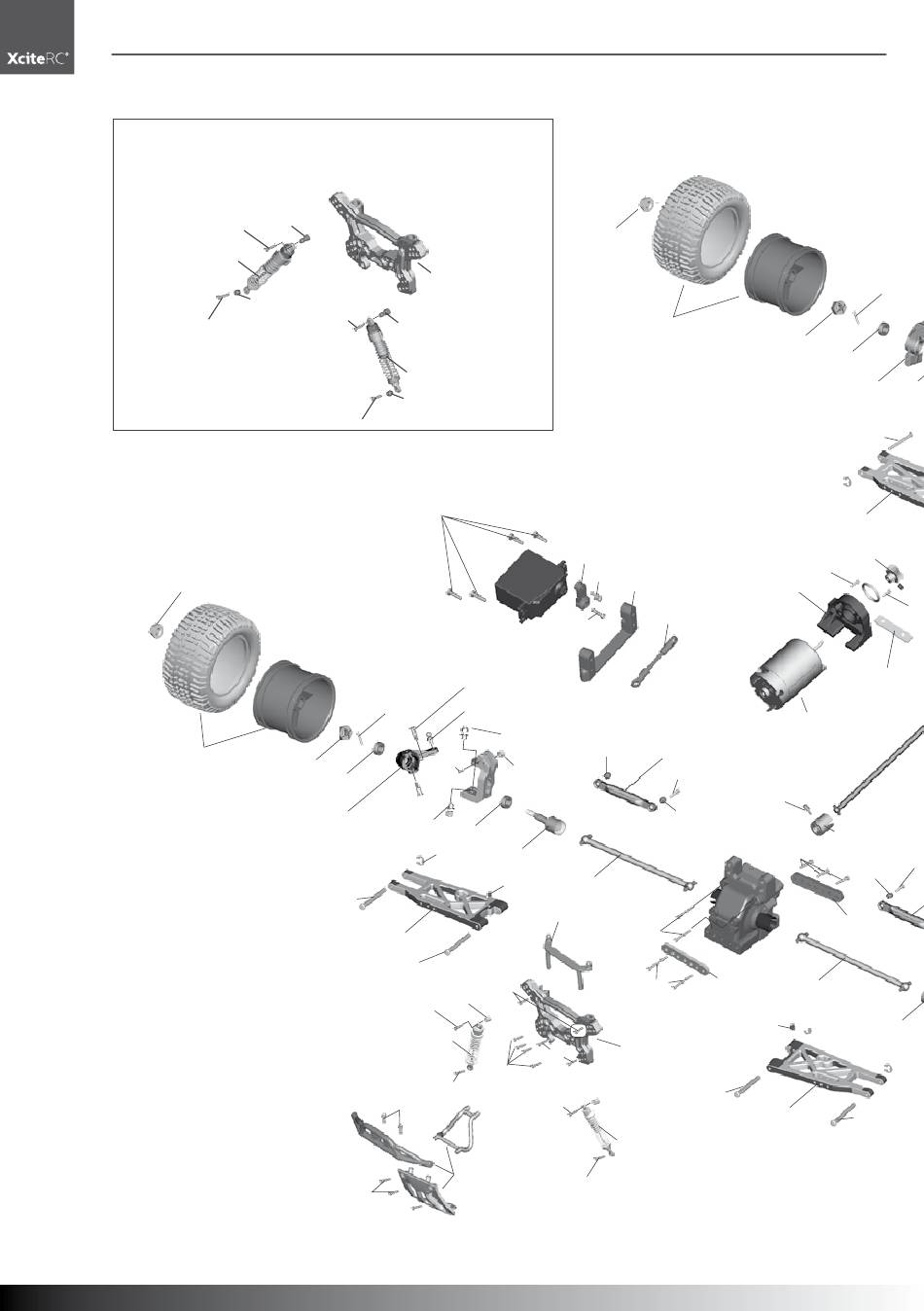 XciteRC®