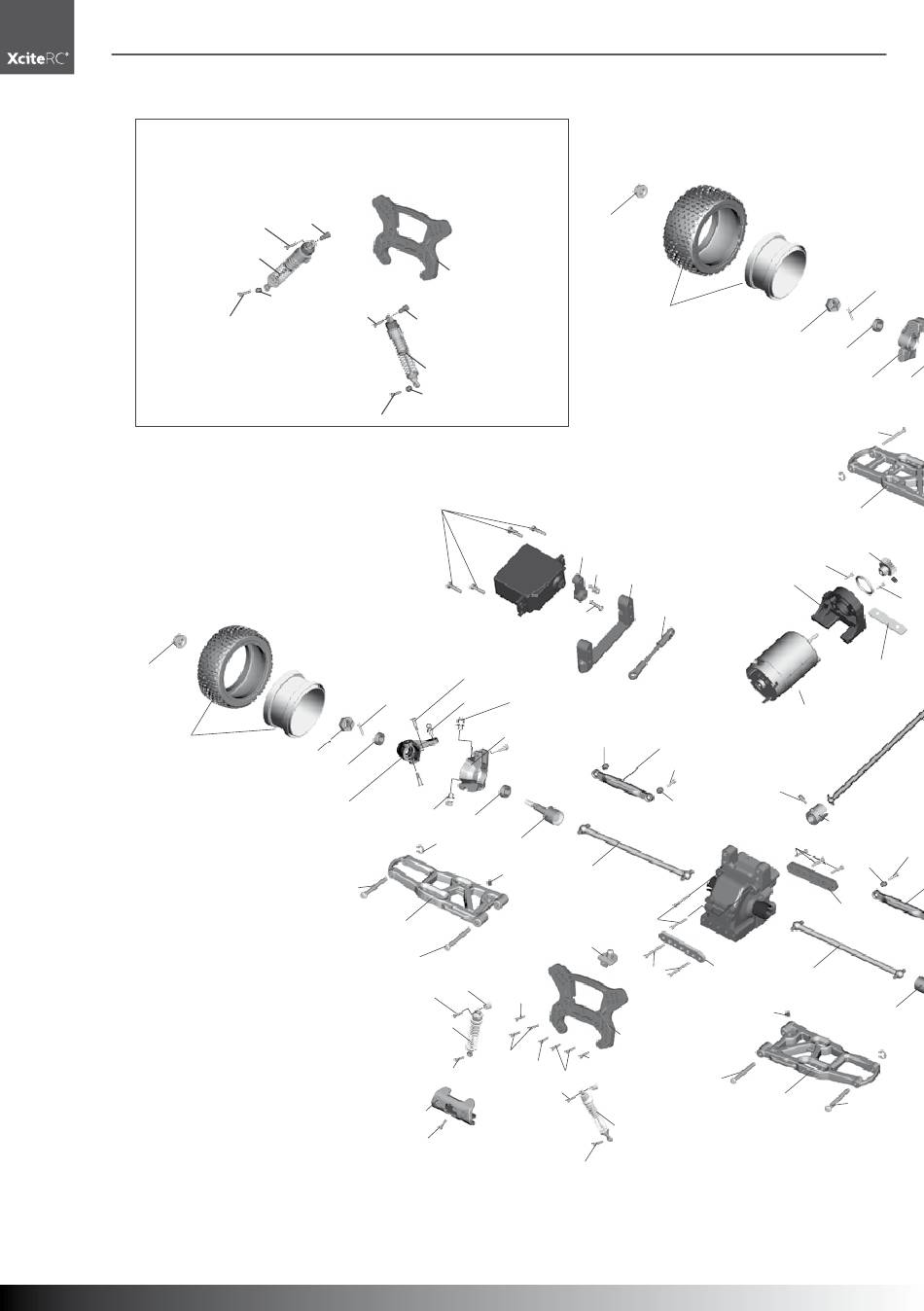 XciteRC®